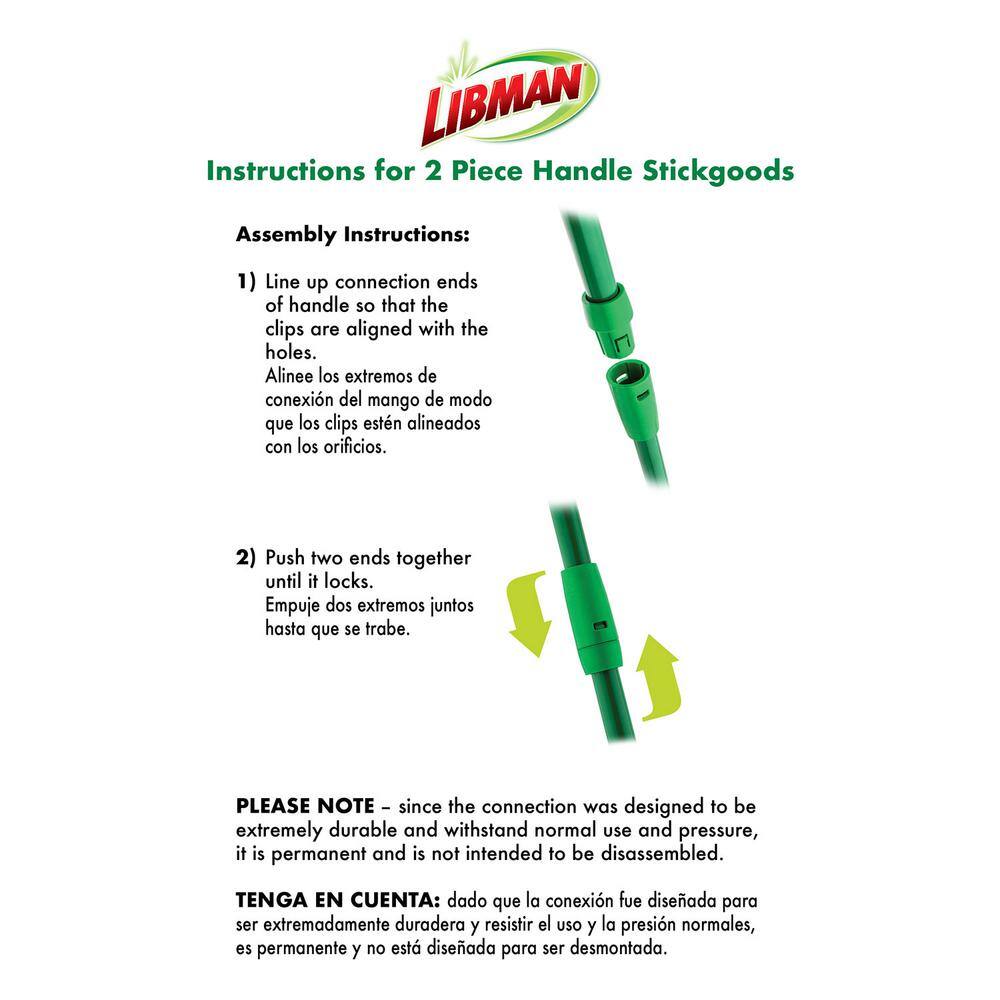 LIBMAN

Instructions for 2 Piece Handle Stickgoods

Assembly Instructions:

1) Line up connection ends of handle so that the clips are aligned with the holes.
Alinee los extremos de conexión del mango de modo que los clips estén alineados con los orificios.

2) Push two ends together until it locks.
Empuje dos extremos juntos hasta que se trabe.

PLEASE NOTE – since the connection was designed to be extremely durable and withstand normal use and pressure, it is permanent and is not intended to be disassembled.

TENGA EN CUENTA: dado que la conexión fue diseñada para ser extremadamente duradera y resistir el uso y la presión normales, es permanente y no está diseñada para ser desmontada.