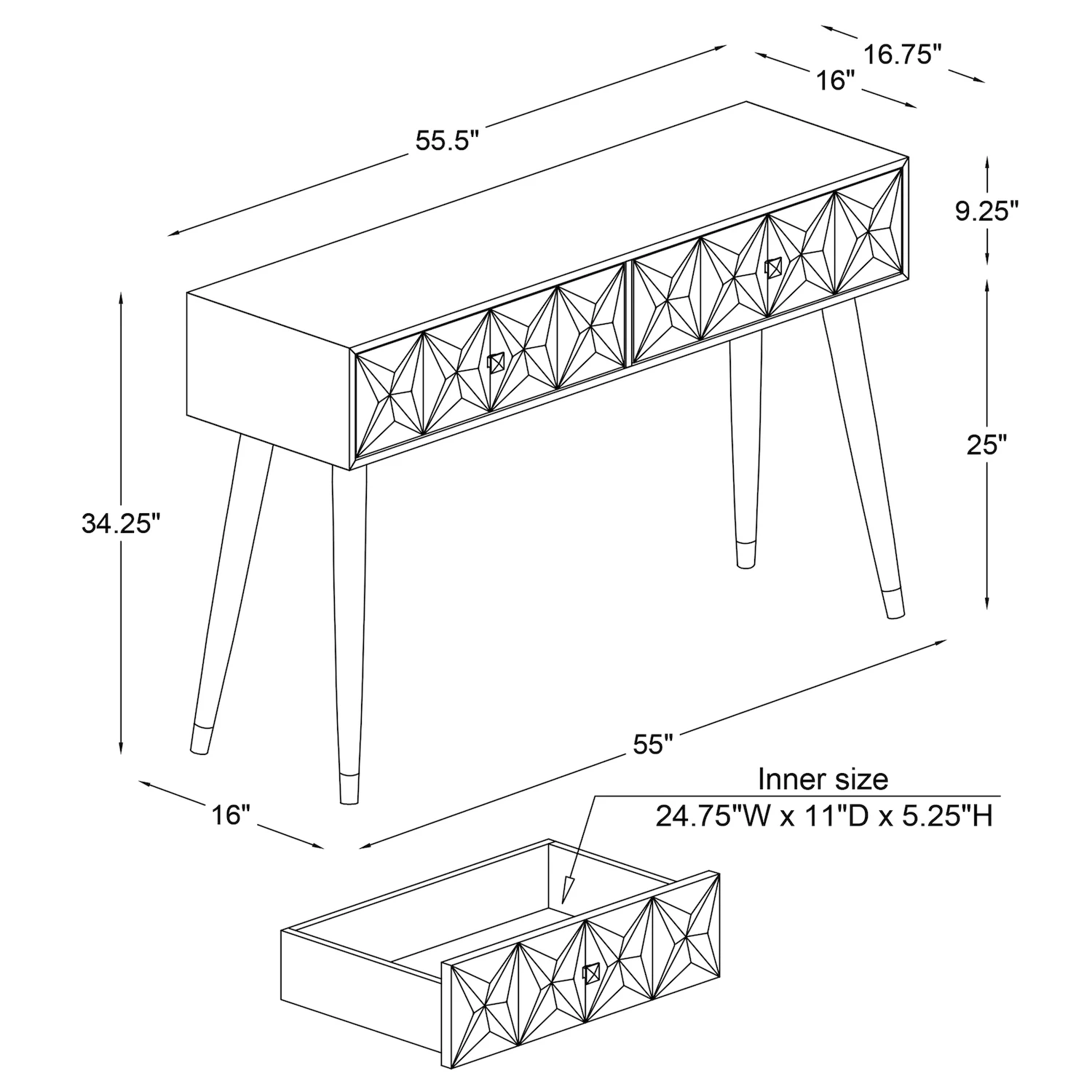 16.75"
16"
55.5"
9.25"
34.25"
25"
55"
16"
Inner size
24.75"W x 11"D x 5.25"H