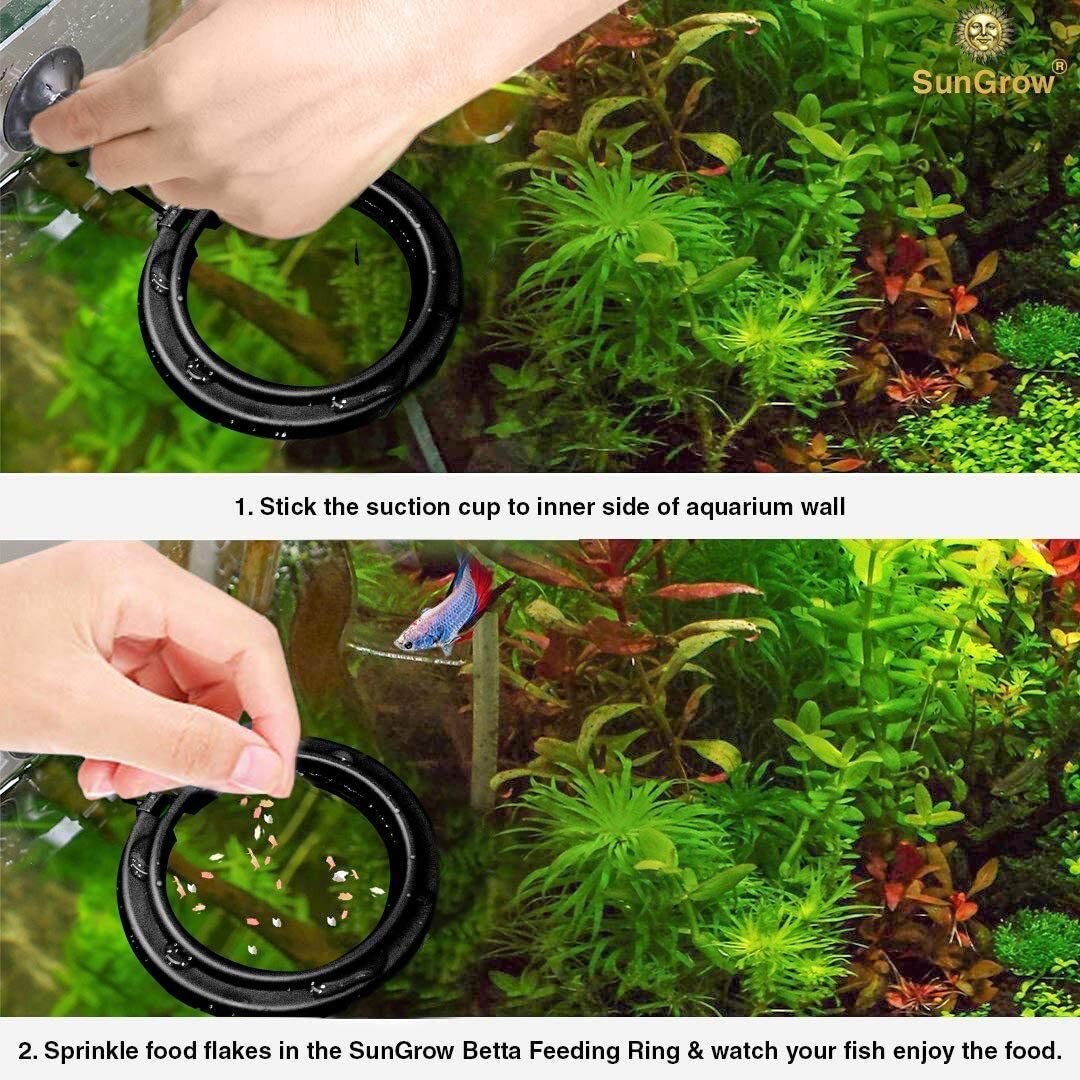 SunGrow®

1. Stick the suction cup to inner side of aquarium wall

2. Sprinkle food flakes in the SunGrow Betta Feeding Ring & watch your fish enjoy the food.