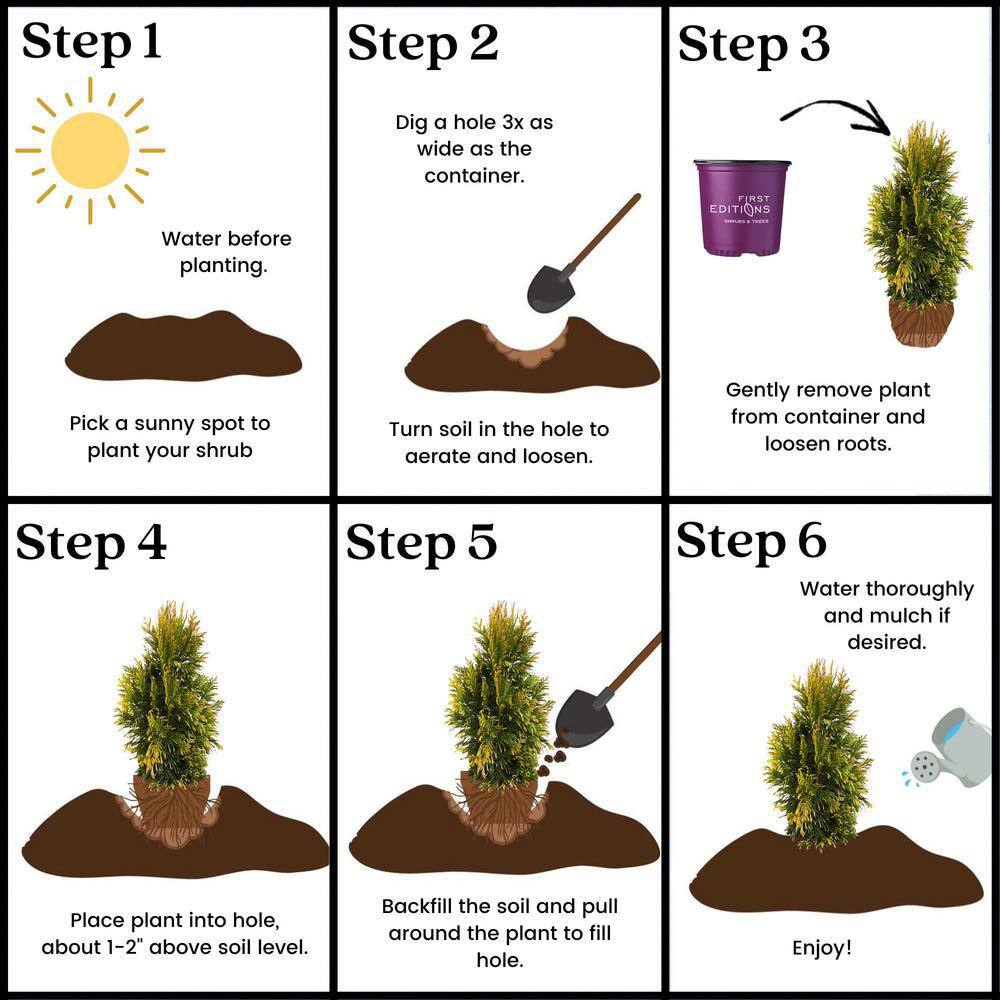 Step 1

Water before planting.

Pick a sunny spot to plant your shrub

Step 2

Dig a hole 3x as wide as the container.

Turn soil in the hole to aerate and loosen.

Step 3

FIRST EDITIONS SHRUBS & TREES

Gently remove plant from container and loosen roots.

Step 4

Place plant into hole, about 1-2" above soil level.

Step 5

Backfill the soil and pull around the plant to fill hole.

Step 6

Water thoroughly and mulch if desired.

Enjoy!