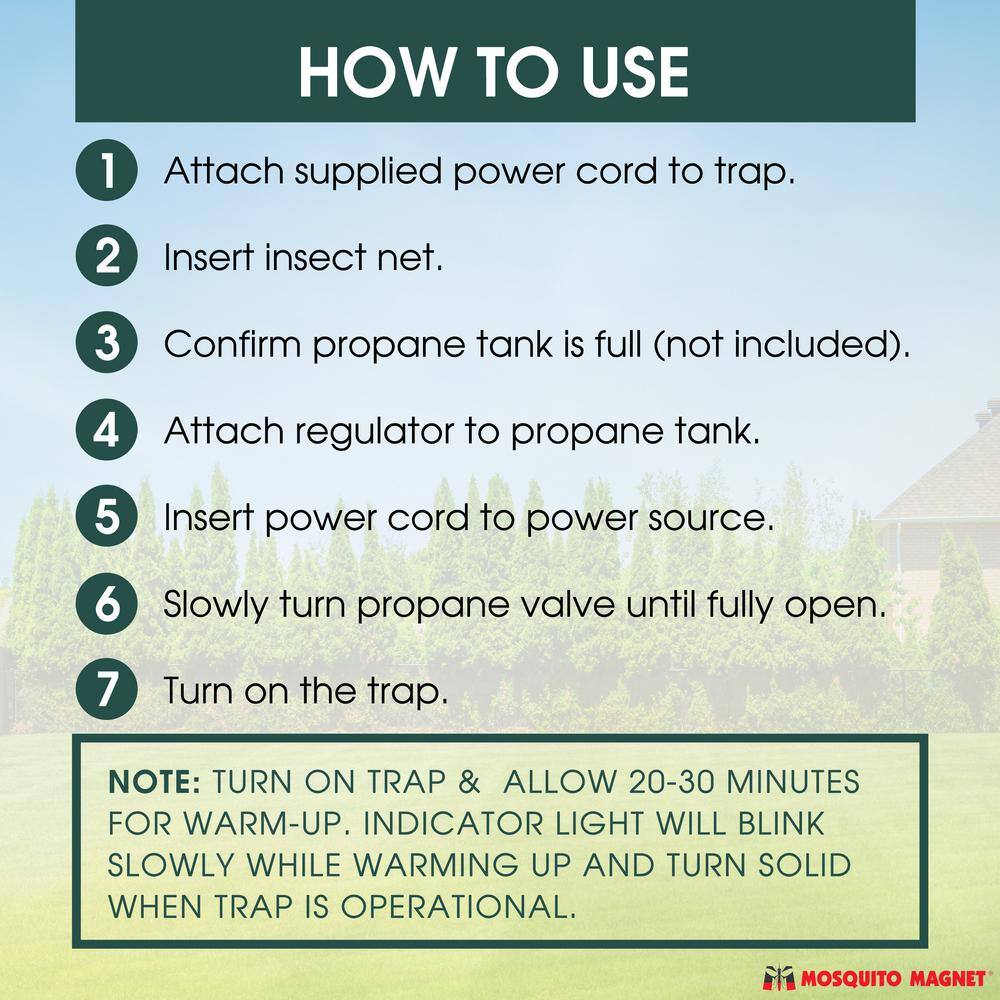 HOW TO USE

1 Attach supplied power cord to trap.

2 Insert insect net.

3 Confirm propane tank is full (not included).

4 Attach regulator to propane tank.

5 Insert power cord to power source.

6 Slowly turn propane valve until fully open.

7 Turn on the trap.

NOTE: TURN ON TRAP & ALLOW 20-30 MINUTES FOR WARM-UP. INDICATOR LIGHT WILL BLINK SLOWLY WHILE WARMING UP AND TURN SOLID WHEN TRAP IS OPERATIONAL.

MOSQUITO MAGNET®