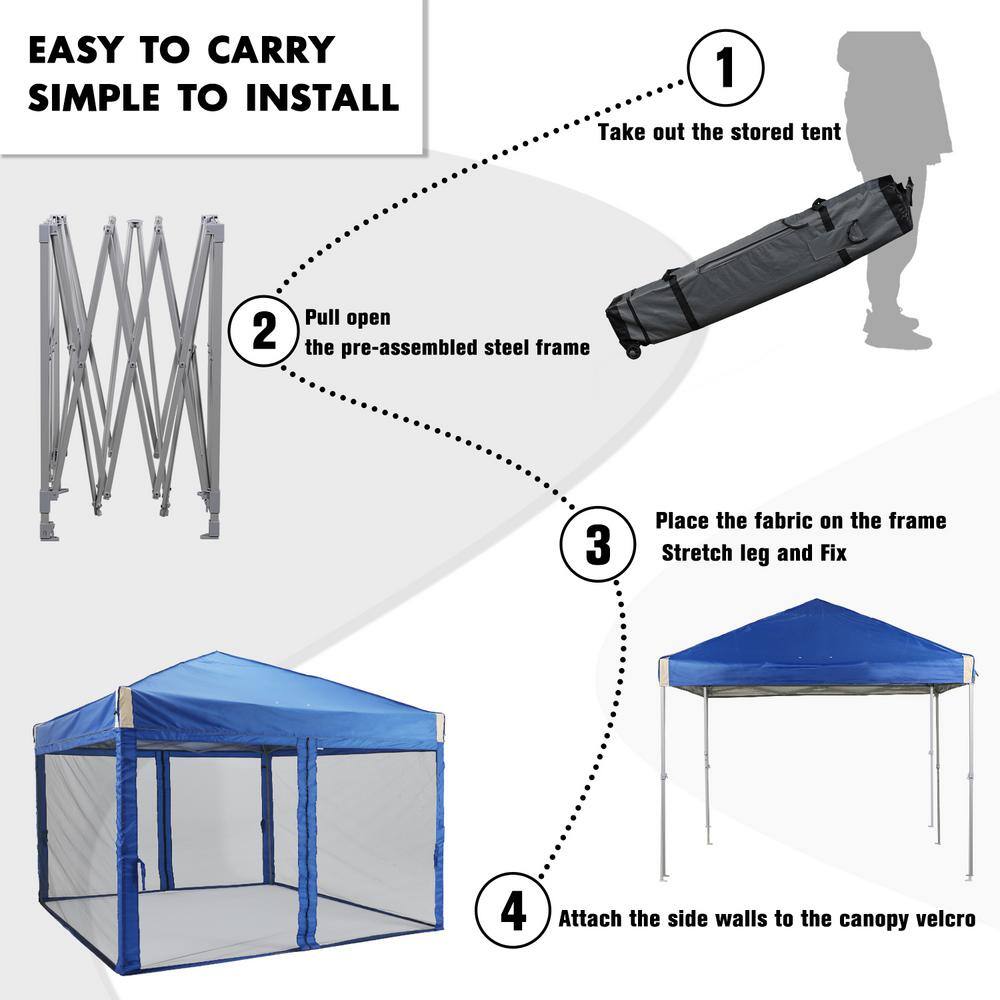 EASY TO CARRY
SIMPLE TO INSTALL

1
Take out the stored tent

2
Pull open
the pre-assembled steel frame

3
Place the fabric on the frame
Stretch leg and Fix

4
Attach the side walls to the canopy velcro