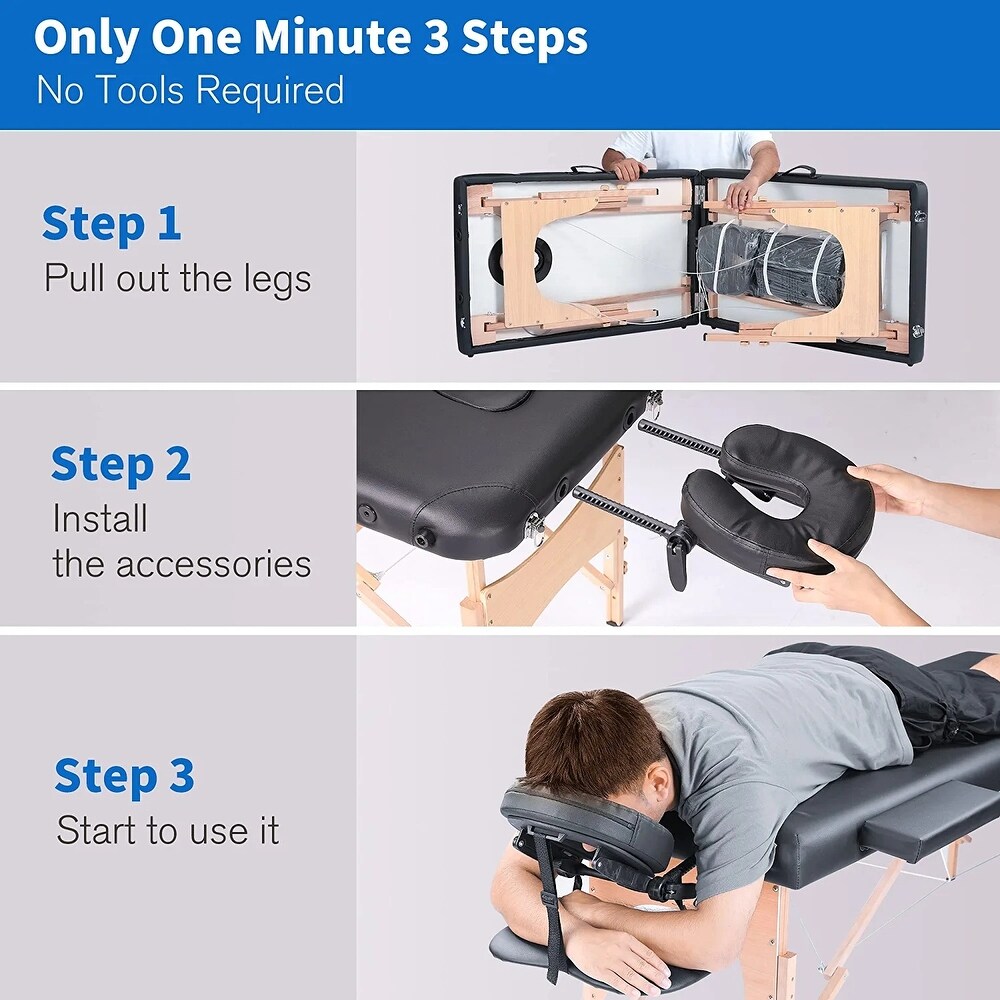 Only One Minute 3 Steps
No Tools Required

Step 1
Pull out the legs

Step 2
Install
the accessories

Step 3
Start to use it