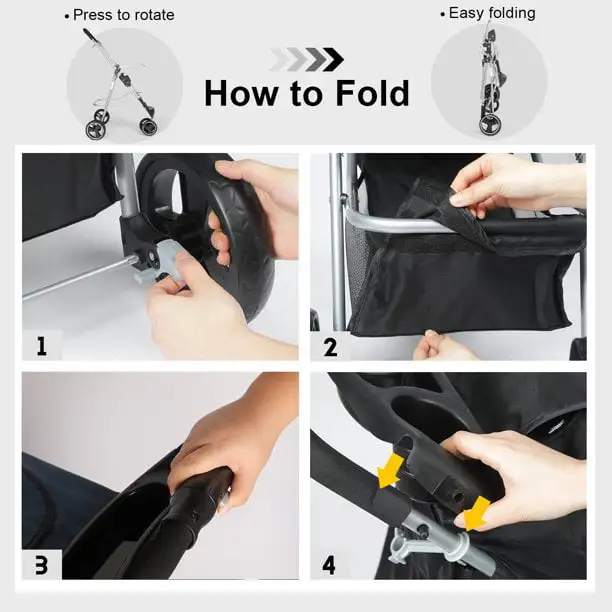 • Press to rotate

How to Fold

• Easy folding

1

2

3

4