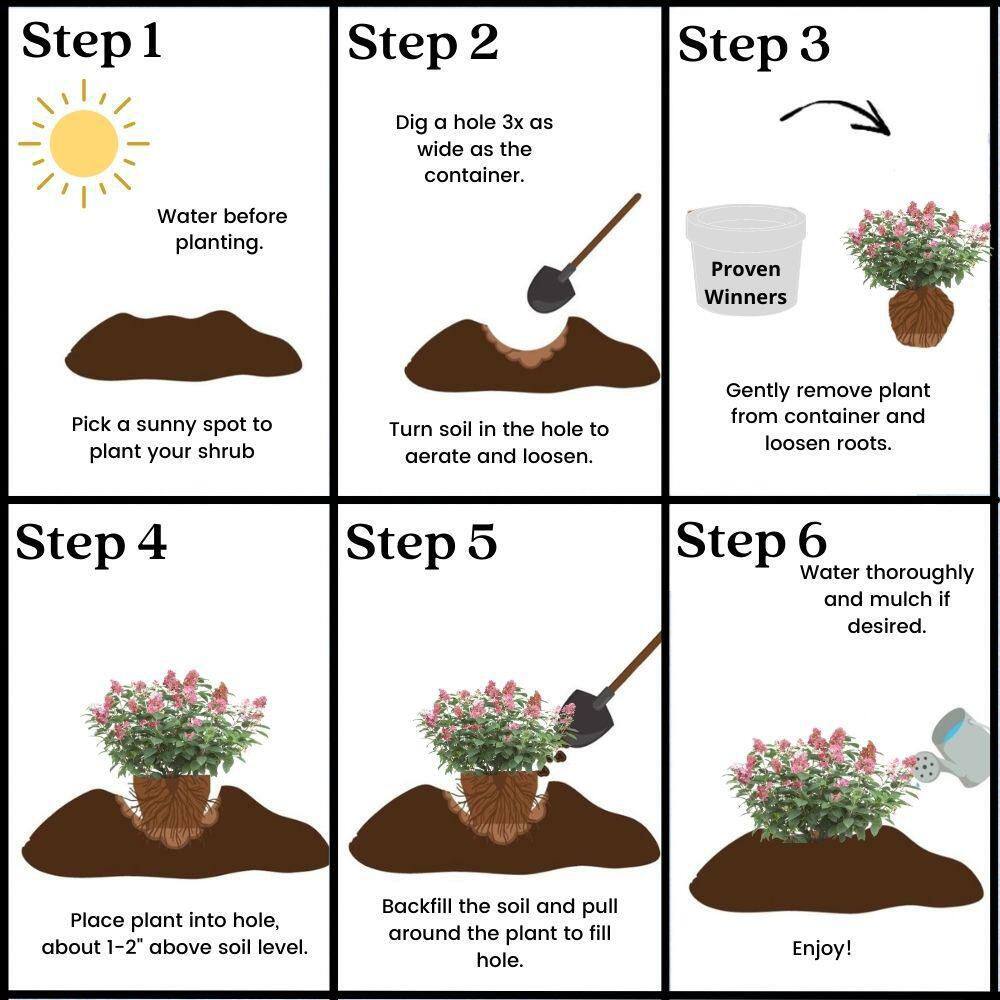 Step 1

Water before planting.

Pick a sunny spot to plant your shrub

Step 2

Dig a hole 3x as wide as the container.

Turn soil in the hole to aerate and loosen.

Step 3

Proven Winners

Gently remove plant from container and loosen roots.

Step 4

Place plant into hole, about 1-2" above soil level.

Step 5

Backfill the soil and pull around the plant to fill hole.

Step 6

Water thoroughly and mulch if desired.

Enjoy!