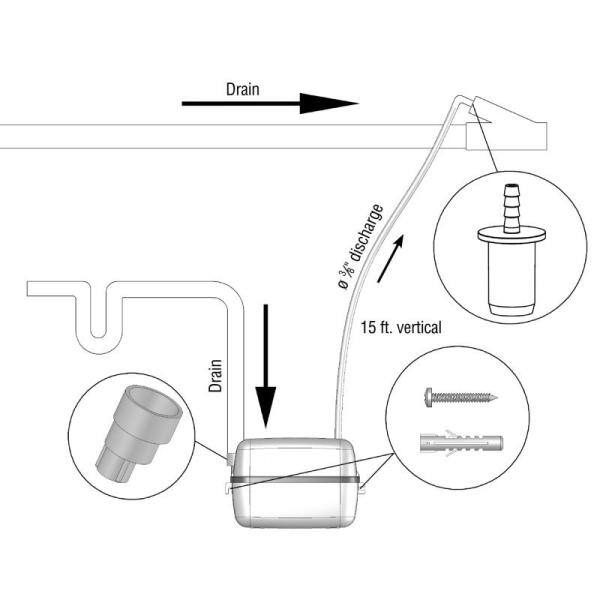 Drain

ø $\frac{3}{8}$" discharge

15 ft. vertical

Drain