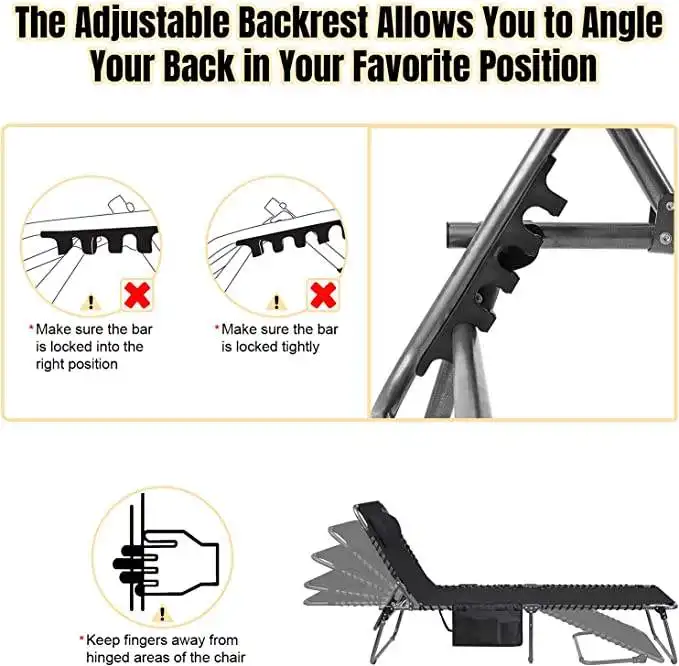 The Adjustable Backrest Allows You to Angle Your Back in Your Favorite Position

*Make sure the bar is locked into the right position

*Make sure the bar is locked tightly

*Keep fingers away from hinged areas of the chair