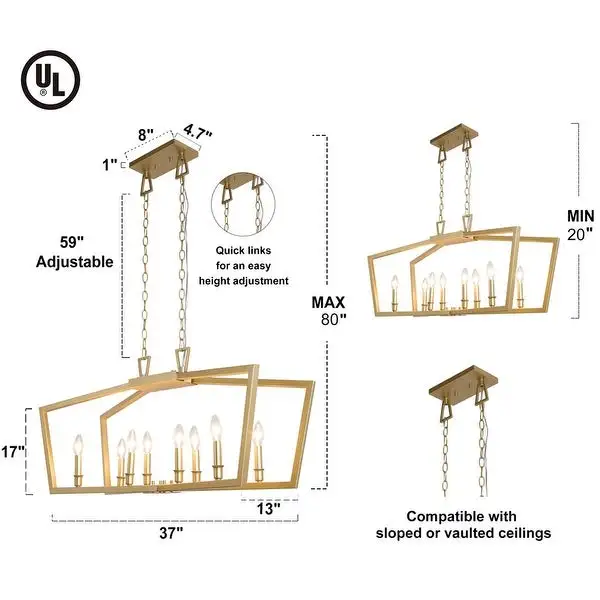 UL ®

8"
4.7"
1"

59"
Adjustable

Quick links
for an easy
height adjustment

MAX
80"

17"

13"

37"

MIN
20"

Compatible with
sloped or vaulted ceilings