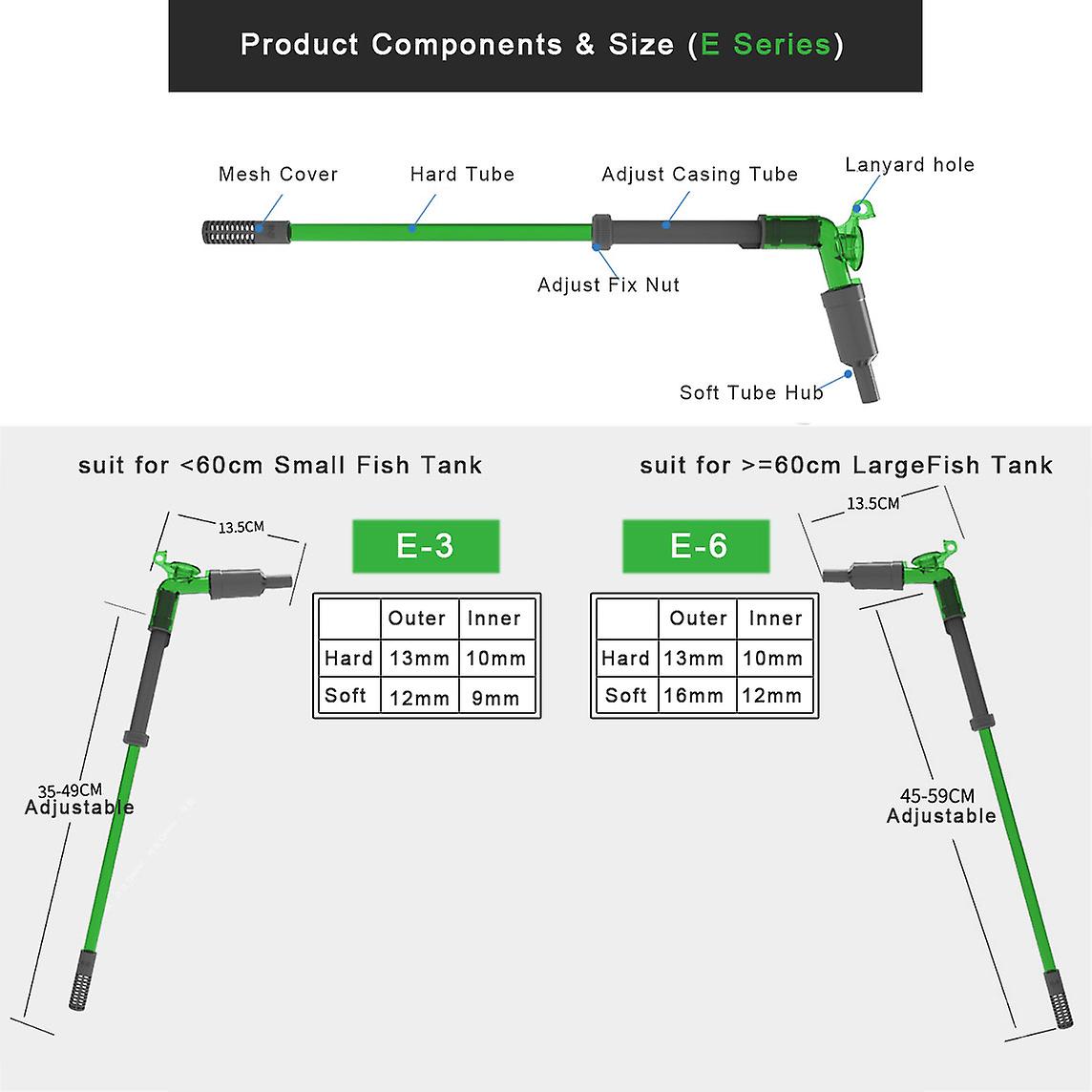 Product Components & Size (E Series)

Mesh Cover
Hard Tube
Adjust Casing Tube
Lanyard hole
Adjust Fix Nut
Soft Tube Hub

suit for <60cm Small Fish Tank

13.5CM

E-3

| | Outer | Inner |
|---|---|---|
| Hard | 13mm | 10mm |
| Soft | 12mm | 9mm |

35-49CM
Adjustable

suit for >=60cm LargeFish Tank

13.5CM

E-6

| | Outer | Inner |
|---|---|---|
| Hard | 13mm | 10mm |
| Soft | 16mm | 12mm |

45-59CM
Adjustable