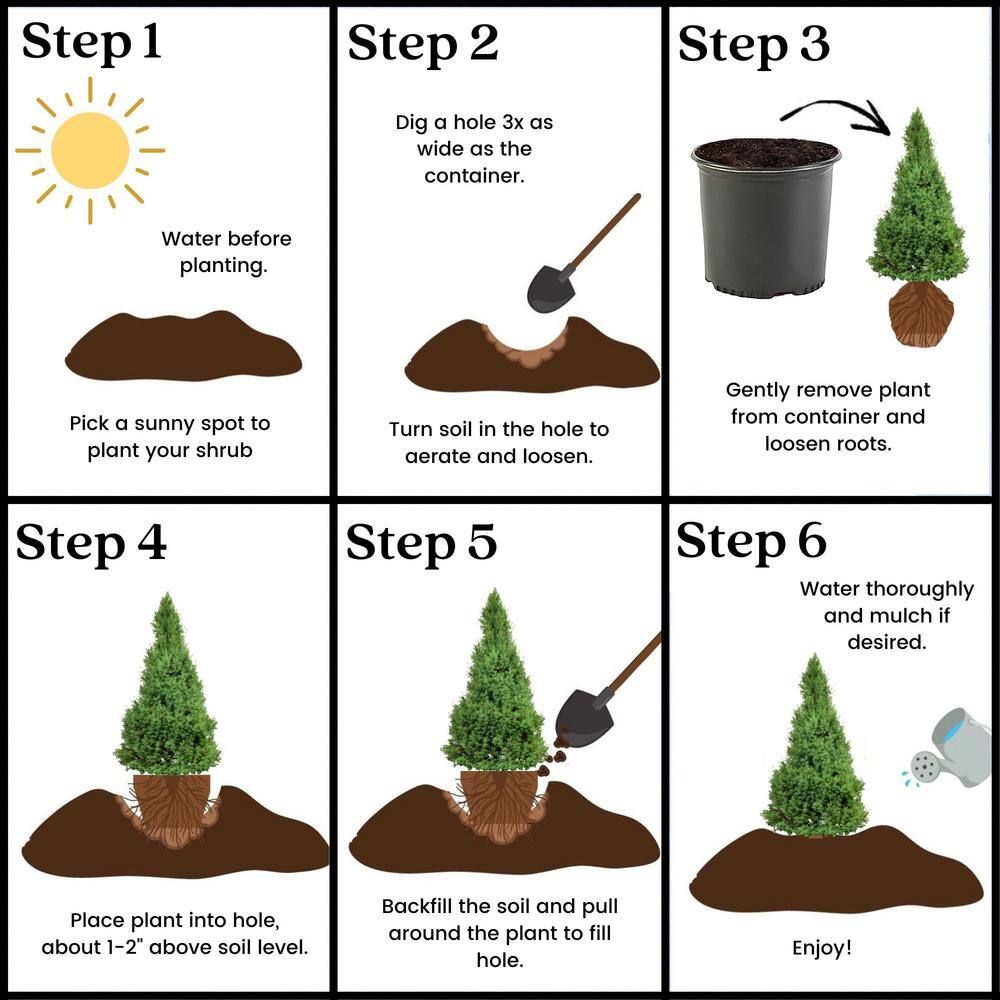 Step 1

Water before planting.

Pick a sunny spot to plant your shrub

Step 2

Dig a hole 3x as wide as the container.

Turn soil in the hole to aerate and loosen.

Step 3

Gently remove plant from container and loosen roots.

Step 4

Place plant into hole, about 1-2" above soil level.

Step 5

Backfill the soil and pull around the plant to fill hole.

Step 6

Water thoroughly and mulch if desired.

Enjoy!