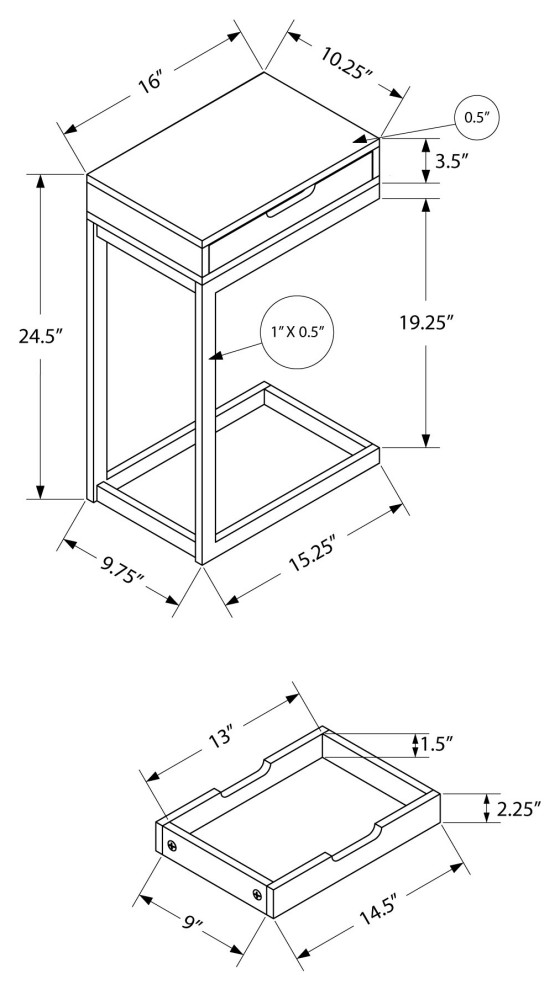 16"
10.25"
0.5"
3.5"
24.5"
1" X 0.5"
19.25"
9.75"
15.25"

13"
1.5"
2.25"
9"
14.5"