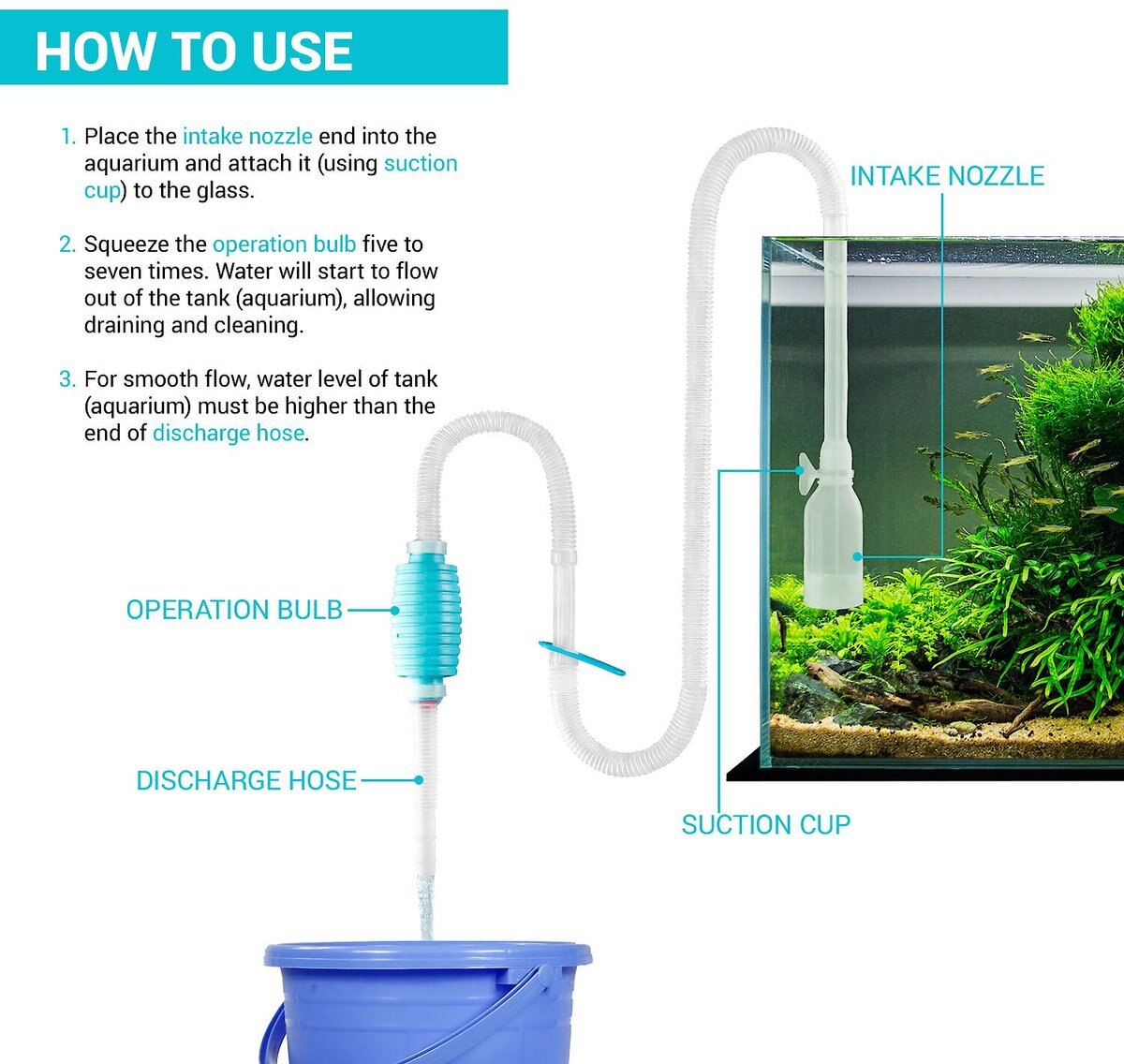 HOW TO USE

1. Place the intake nozzle end into the aquarium and attach it (using suction cup) to the glass.

2. Squeeze the operation bulb five to seven times. Water will start to flow out of the tank (aquarium), allowing draining and cleaning.

3. For smooth flow, water level of tank (aquarium) must be higher than the end of discharge hose.

INTAKE NOZZLE

OPERATION BULB

DISCHARGE HOSE

SUCTION CUP