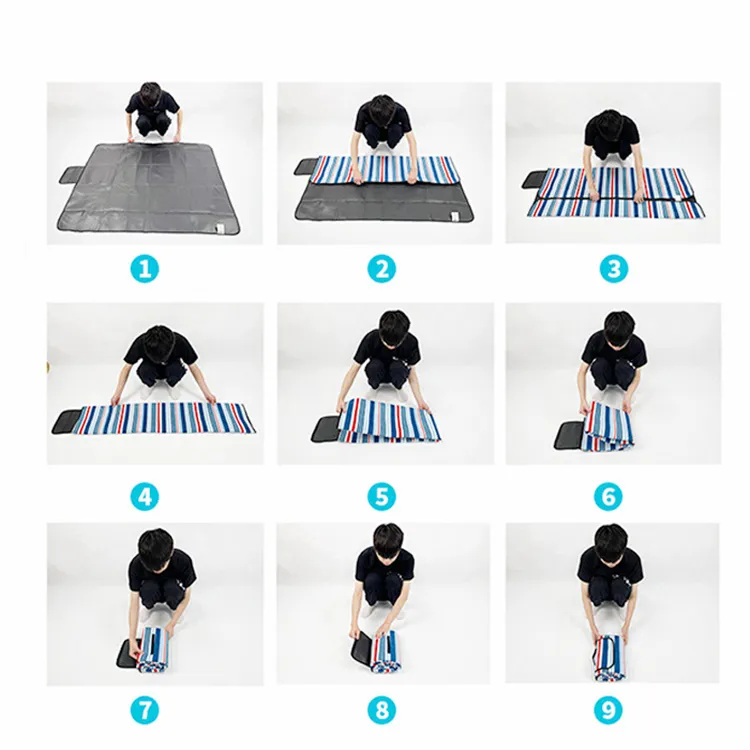 1
2
3
4
5
6
7
8
9