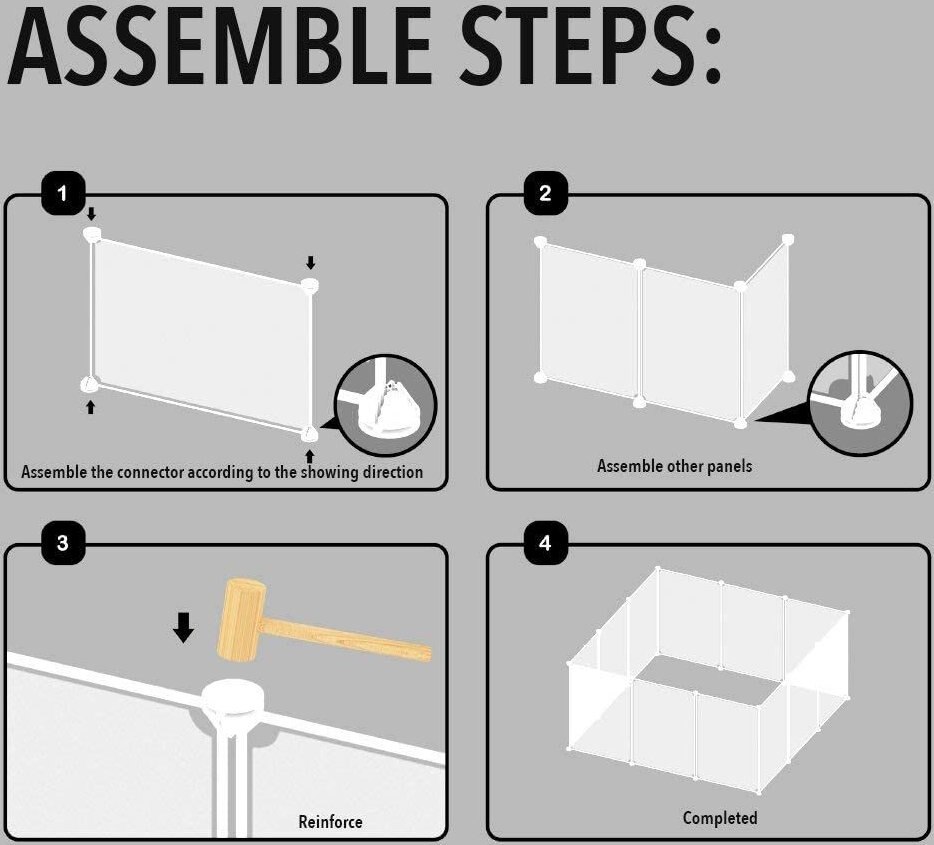 ASSEMBLE STEPS:

1
Assemble the connector according to the showing direction

2
Assemble other panels

3
Reinforce

4
Completed