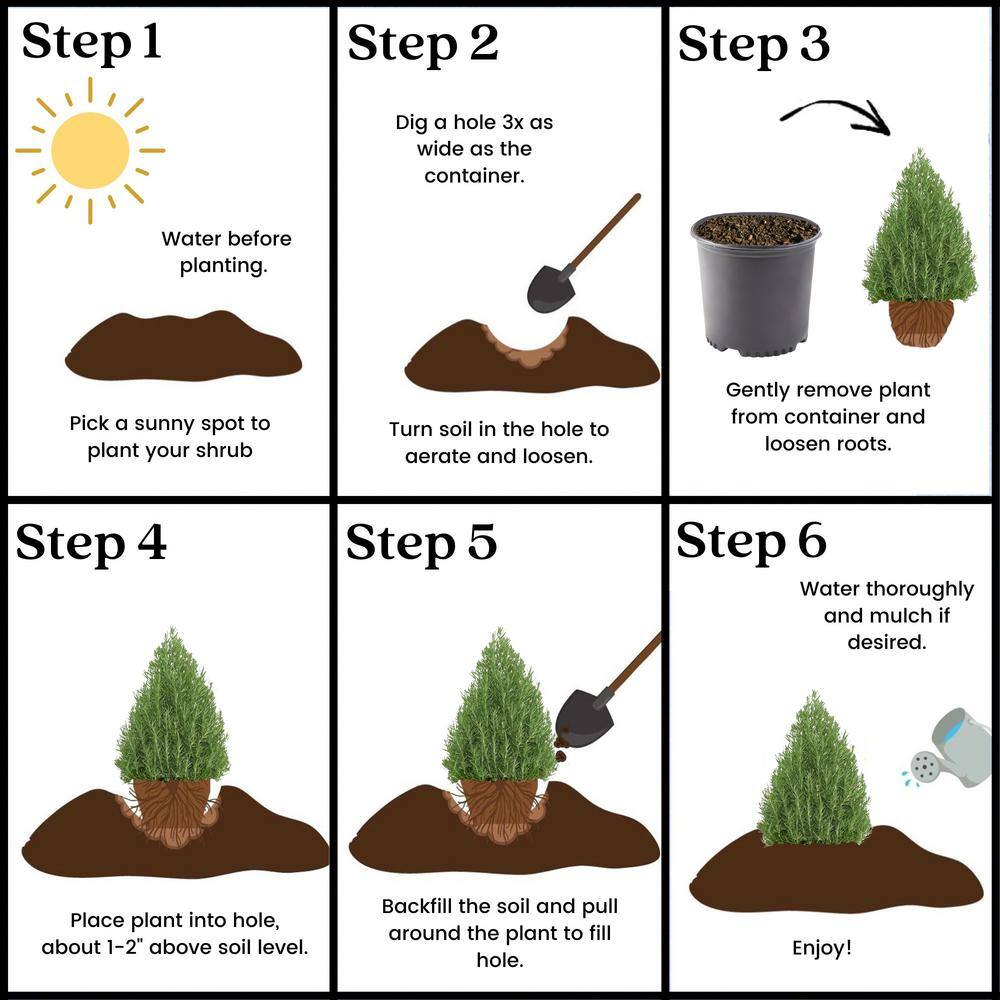 Step 1

Water before planting.

Pick a sunny spot to plant your shrub

Step 2

Dig a hole 3x as wide as the container.

Turn soil in the hole to aerate and loosen.

Step 3

Gently remove plant from container and loosen roots.

Step 4

Place plant into hole, about 1-2" above soil level.

Step 5

Backfill the soil and pull around the plant to fill hole.

Step 6

Water thoroughly and mulch if desired.

Enjoy!