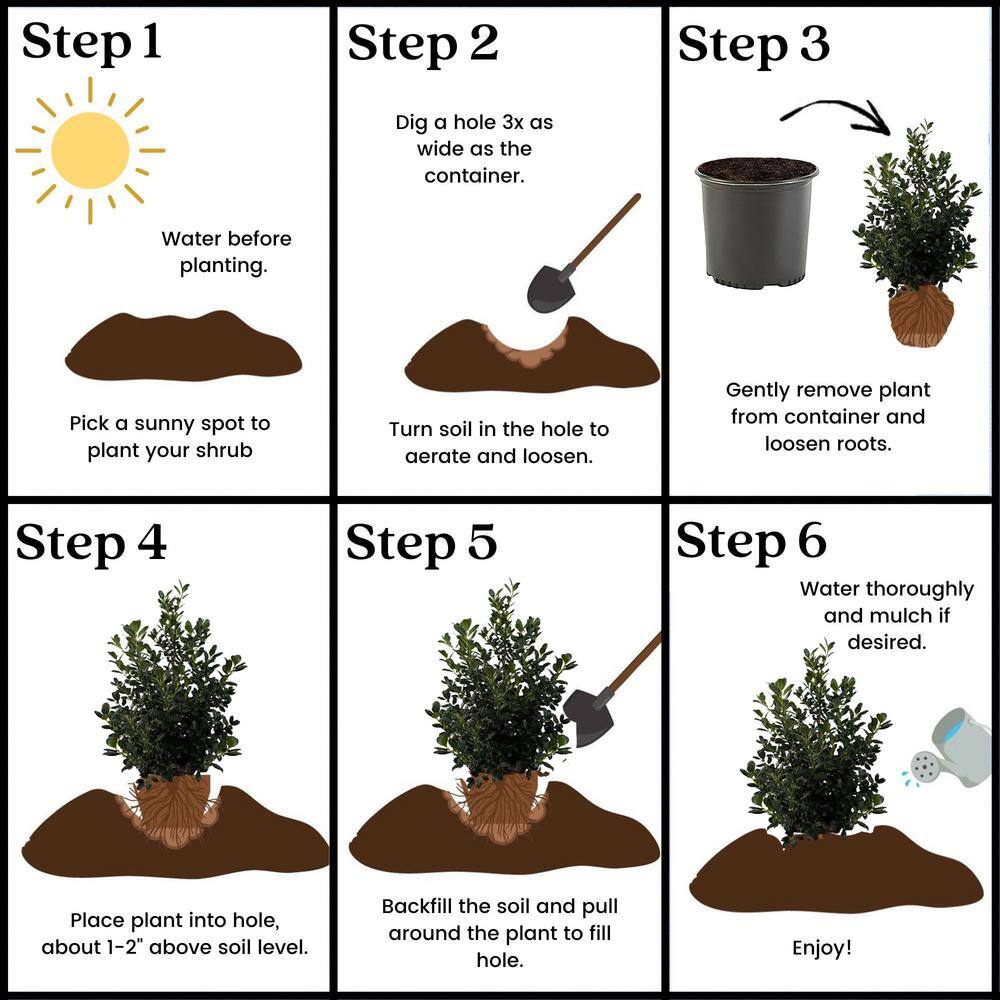 Step 1

Water before planting.

Pick a sunny spot to plant your shrub

Step 2

Dig a hole 3x as wide as the container.

Turn soil in the hole to aerate and loosen.

Step 3

Gently remove plant from container and loosen roots.

Step 4

Place plant into hole, about 1-2" above soil level.

Step 5

Backfill the soil and pull around the plant to fill hole.

Step 6

Water thoroughly and mulch if desired.

Enjoy!