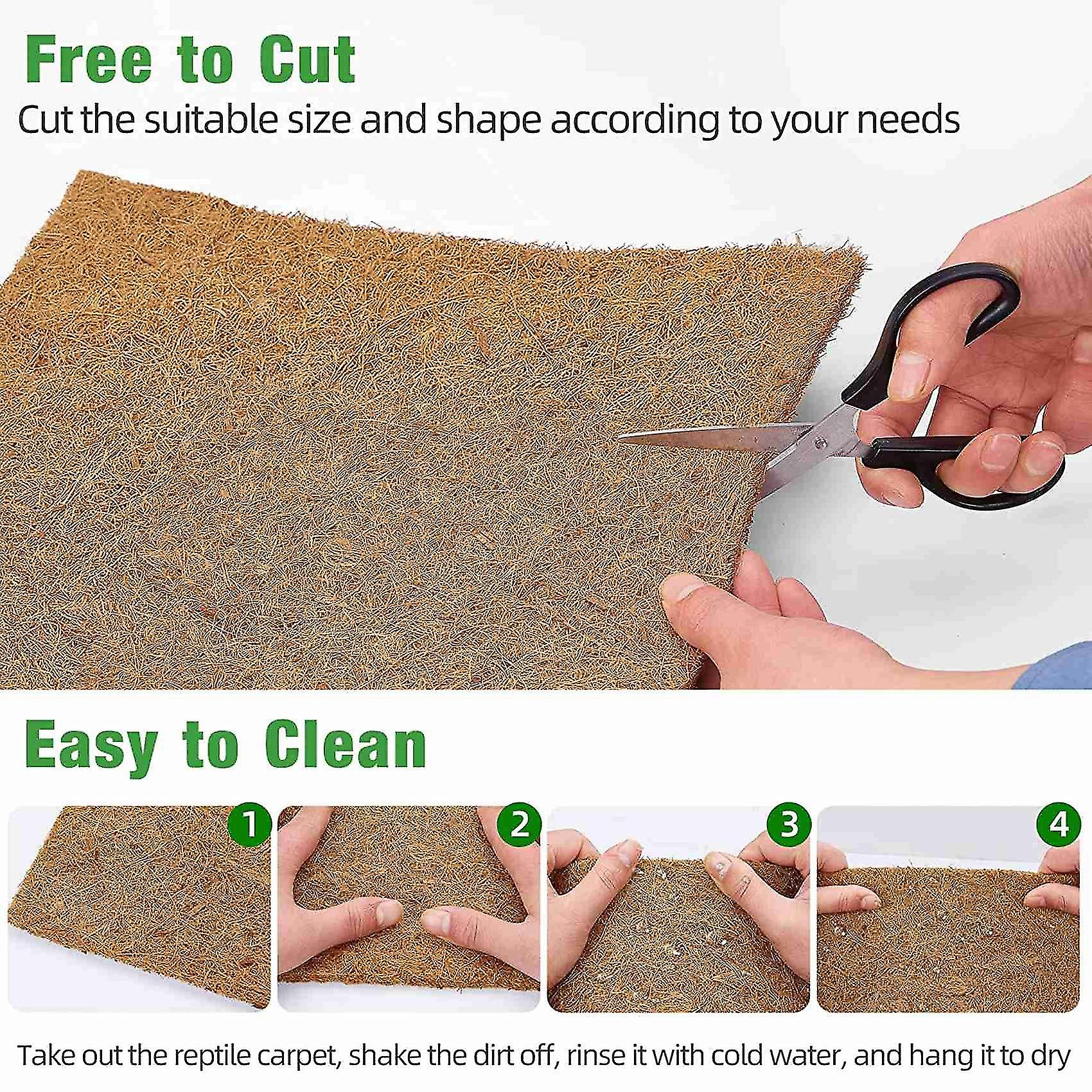 Free to Cut

Cut the suitable size and shape according to your needs

Easy to Clean

1

2

3

4

Take out the reptile carpet, shake the dirt off, rinse it with cold water, and hang it to dry