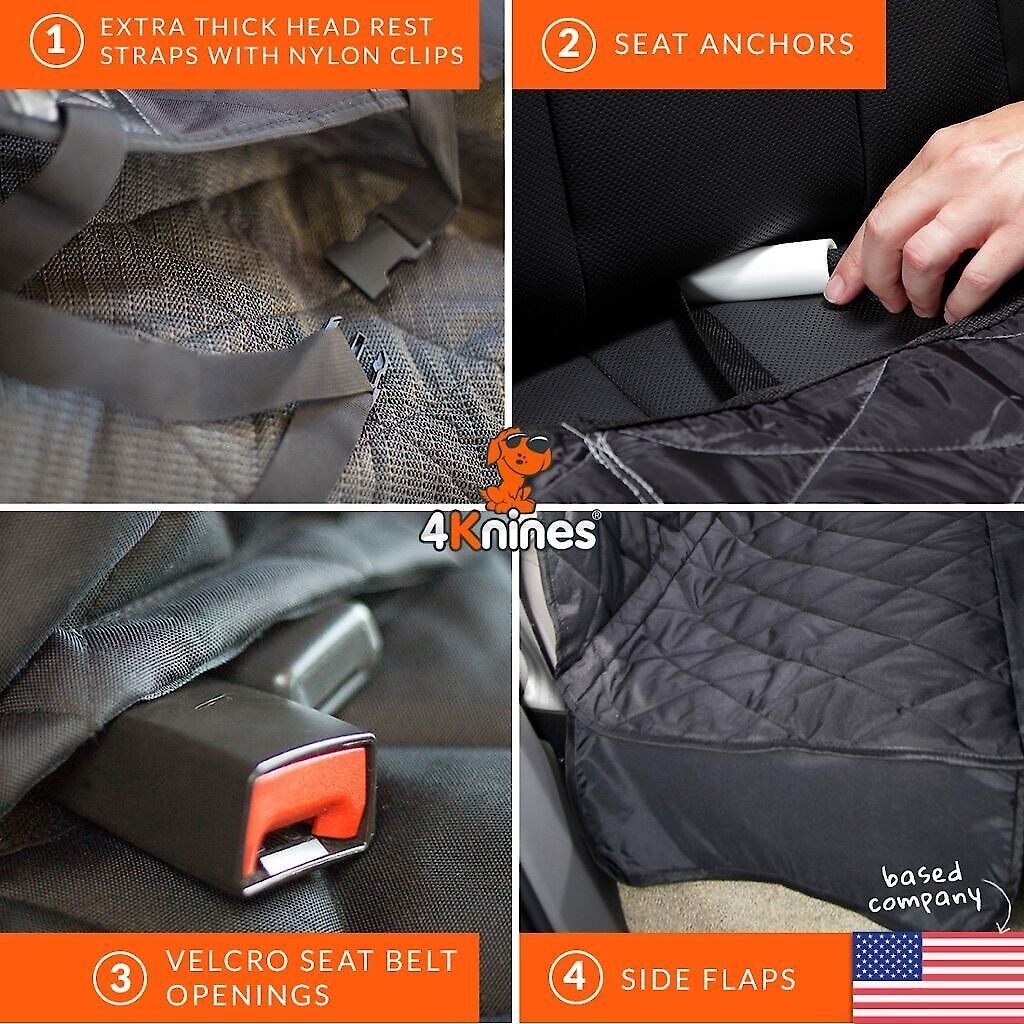 1 EXTRA THICK HEAD REST STRAPS WITH NYLON CLIPS

2 SEAT ANCHORS

4Knines®

3 VELCRO SEAT BELT OPENINGS

4 SIDE FLAPS

based company