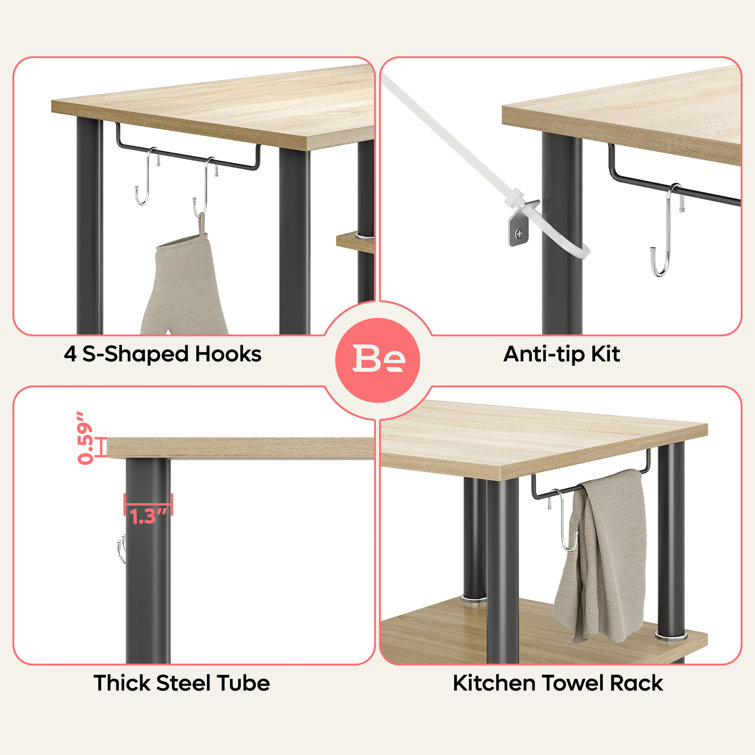 4 S-Shaped Hooks

Be

Anti-tip Kit

0.59"

1.3"

Thick Steel Tube

Kitchen Towel Rack