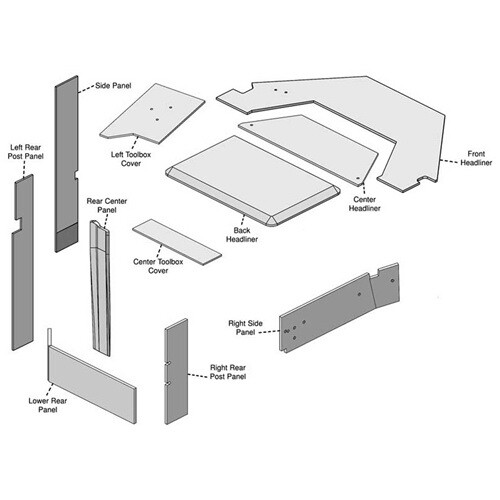 Side Panel

Left Rear Post Panel

Left Toolbox Cover

Front Headliner

Center Headliner

Rear Center Panel

Back Headliner

Center Toolbox Cover

Right Side Panel

Right Rear Post Panel

Lower Rear Panel