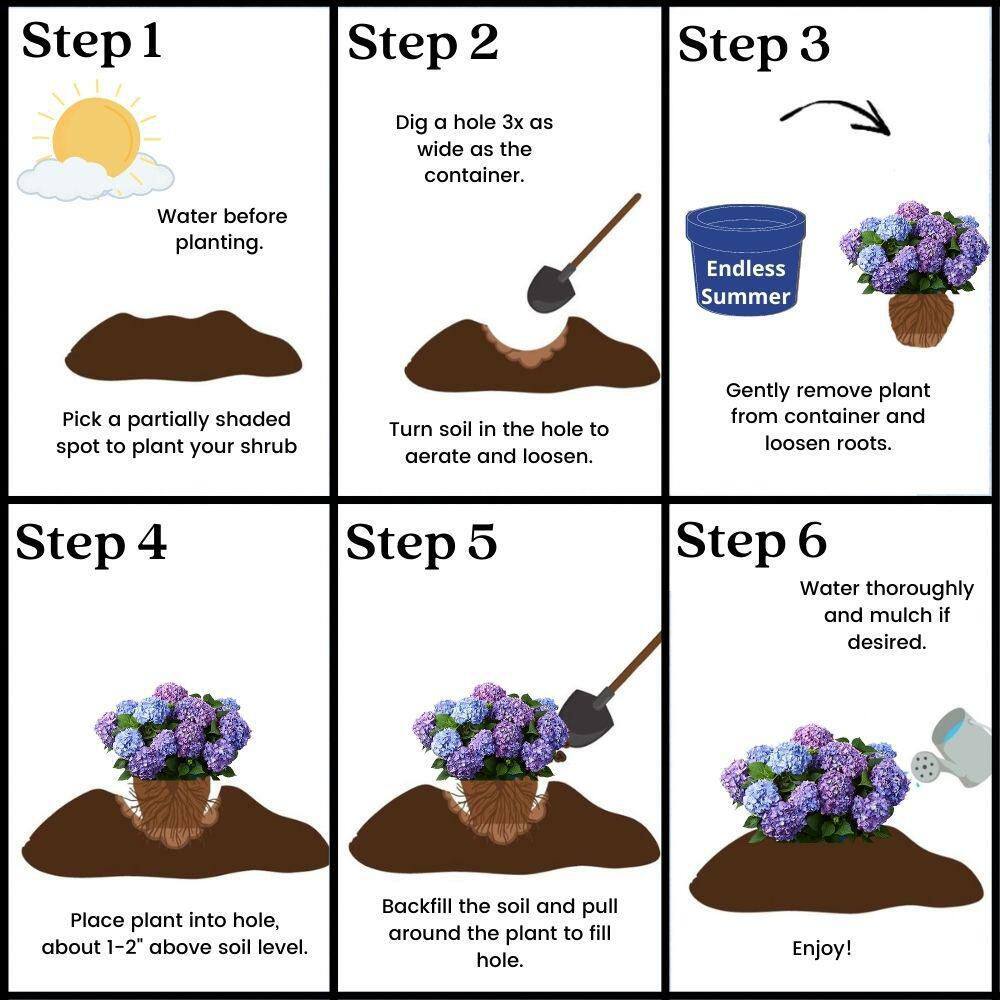 Step 1

Water before planting.

Pick a partially shaded spot to plant your shrub

Step 2

Dig a hole 3x as wide as the container.

Turn soil in the hole to aerate and loosen.

Step 3

Endless Summer

Gently remove plant from container and loosen roots.

Step 4

Place plant into hole, about 1-2" above soil level.

Step 5

Backfill the soil and pull around the plant to fill hole.

Step 6

Water thoroughly and mulch if desired.

Enjoy!