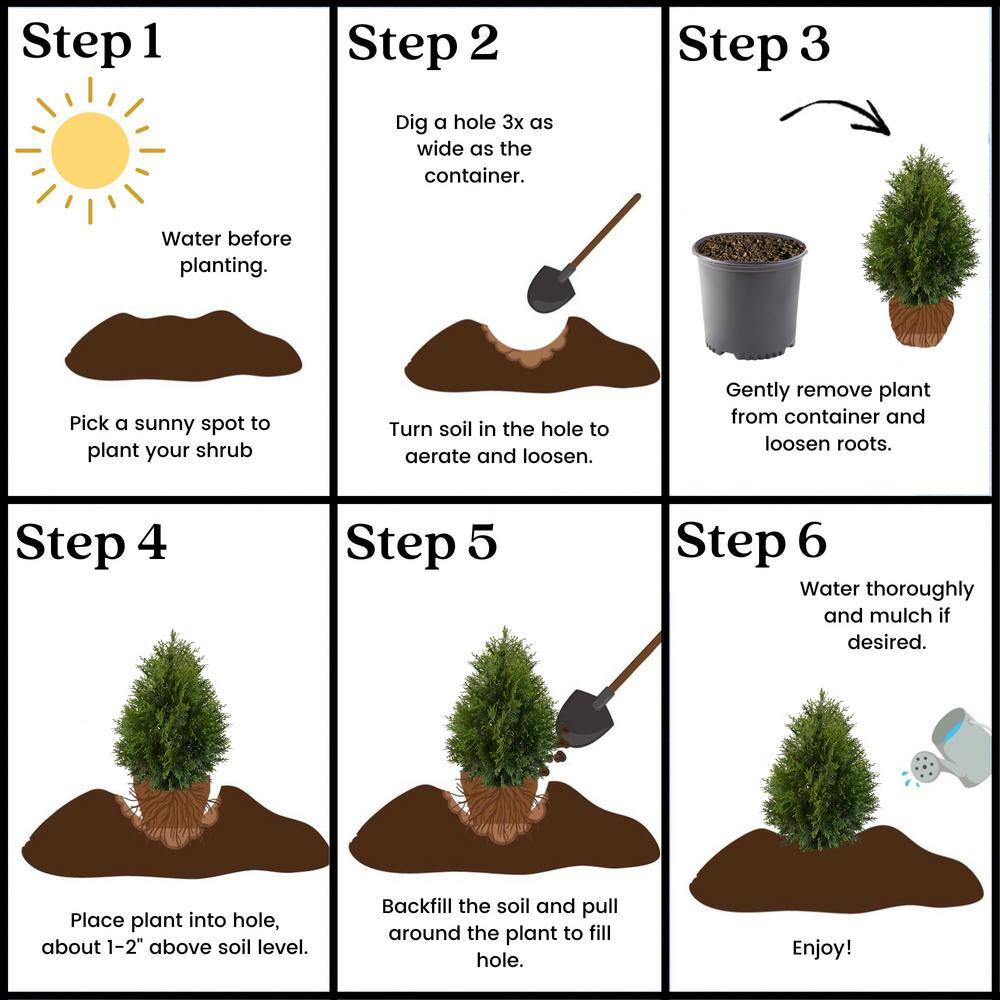 Step 1

Water before planting.

Pick a sunny spot to plant your shrub

Step 2

Dig a hole 3x as wide as the container.

Turn soil in the hole to aerate and loosen.

Step 3

Gently remove plant from container and loosen roots.

Step 4

Place plant into hole, about 1-2" above soil level.

Step 5

Backfill the soil and pull around the plant to fill hole.

Step 6

Water thoroughly and mulch if desired.

Enjoy!