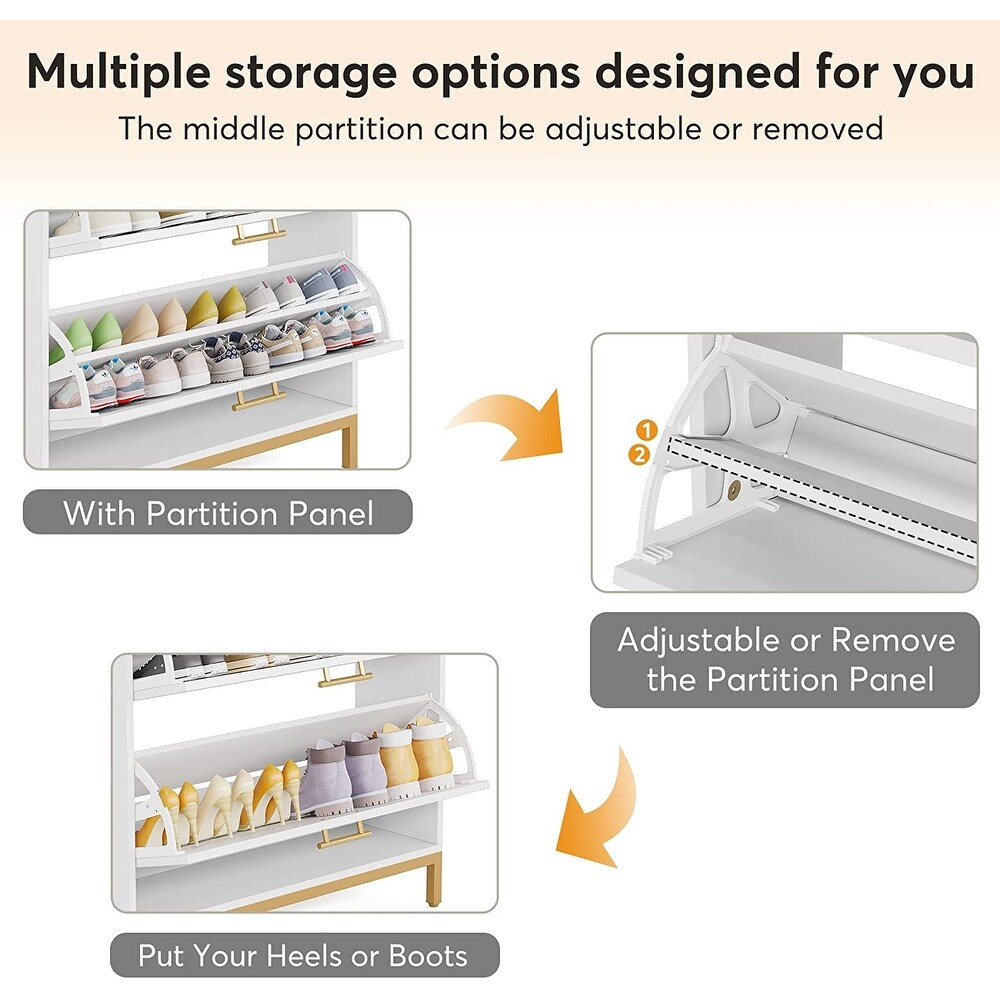 Multiple storage options designed for you

The middle partition can be adjustable or removed

With Partition Panel

1
2

Adjustable or Remove the Partition Panel

Put Your Heels or Boots