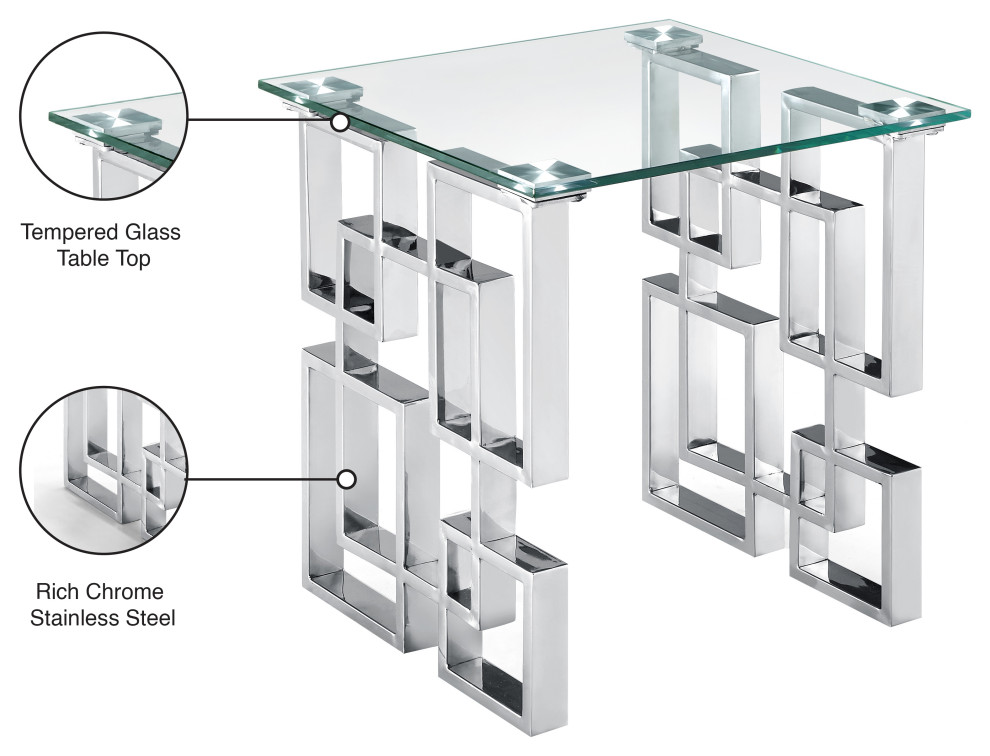 Tempered Glass
Table Top

Rich Chrome
Stainless Steel