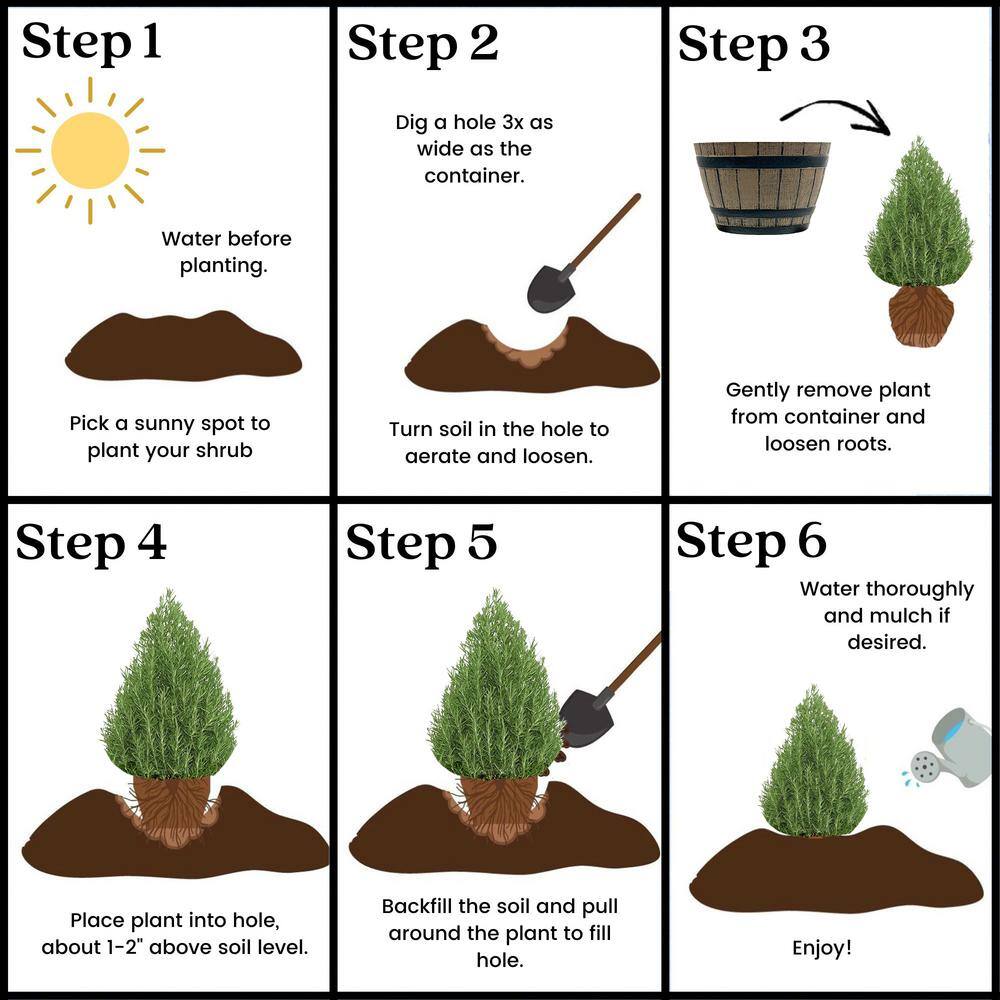 Step 1

Water before planting.

Pick a sunny spot to plant your shrub

Step 2

Dig a hole 3x as wide as the container.

Turn soil in the hole to aerate and loosen.

Step 3

Gently remove plant from container and loosen roots.

Step 4

Place plant into hole, about 1-2" above soil level.

Step 5

Backfill the soil and pull around the plant to fill hole.

Step 6

Water thoroughly and mulch if desired.

Enjoy!