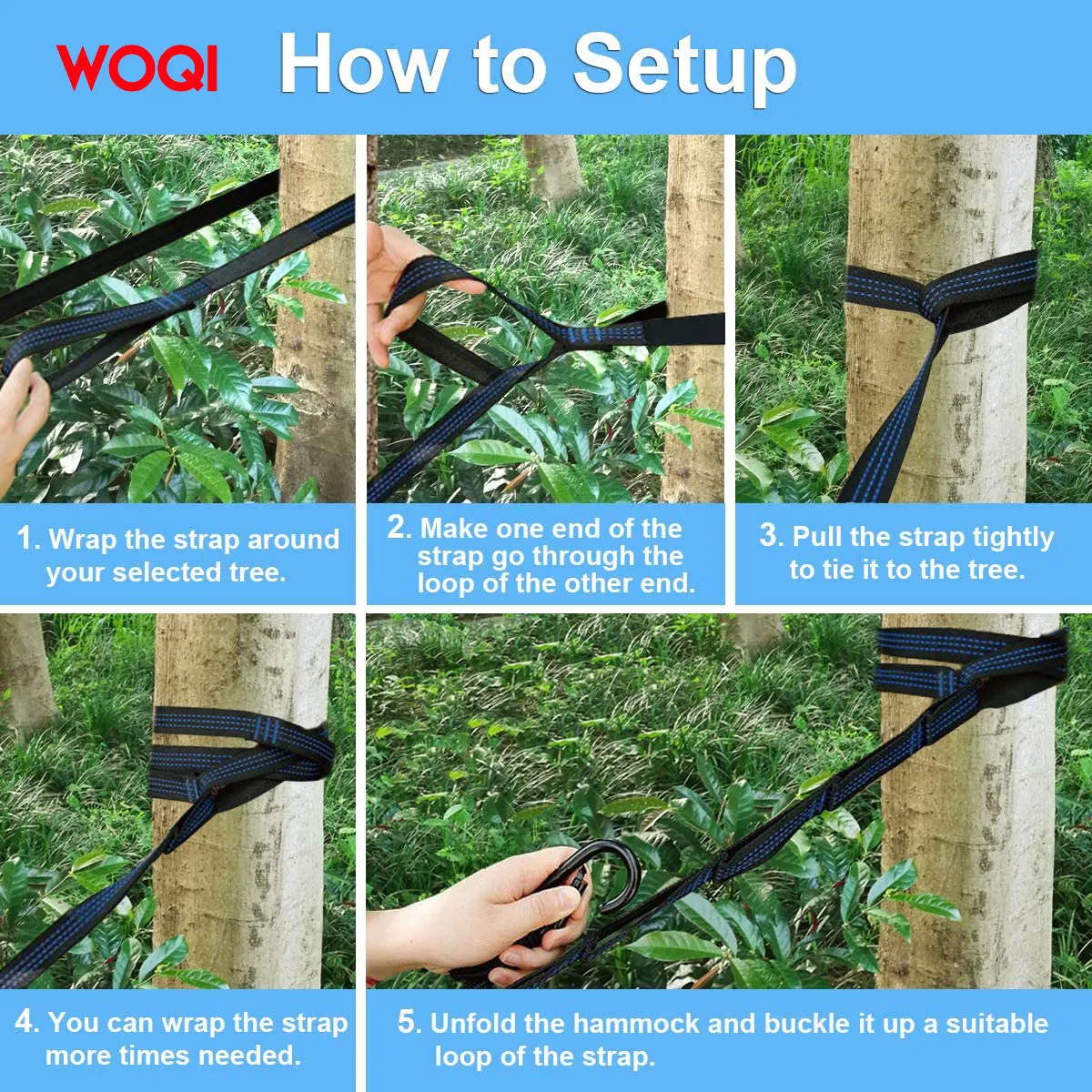 WOQI How to Setup

1. Wrap the strap around your selected tree.

2. Make one end of the strap go through the loop of the other end.

3. Pull the strap tightly to tie it to the tree.

4. You can wrap the strap more times needed.

5. Unfold the hammock and buckle it up a suitable loop of the strap.