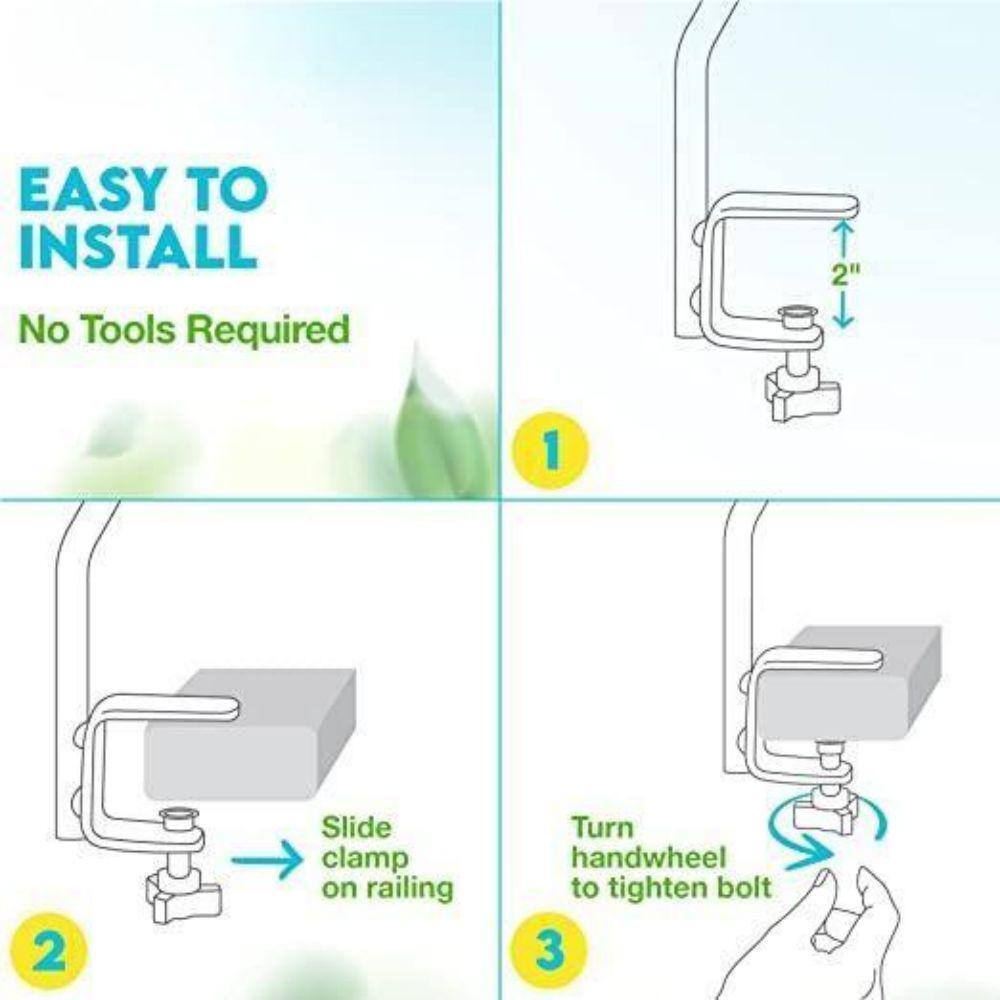 EASY TO INSTALL

No Tools Required

2"

1

Slide clamp on railing

2

Turn handwheel to tighten bolt

3