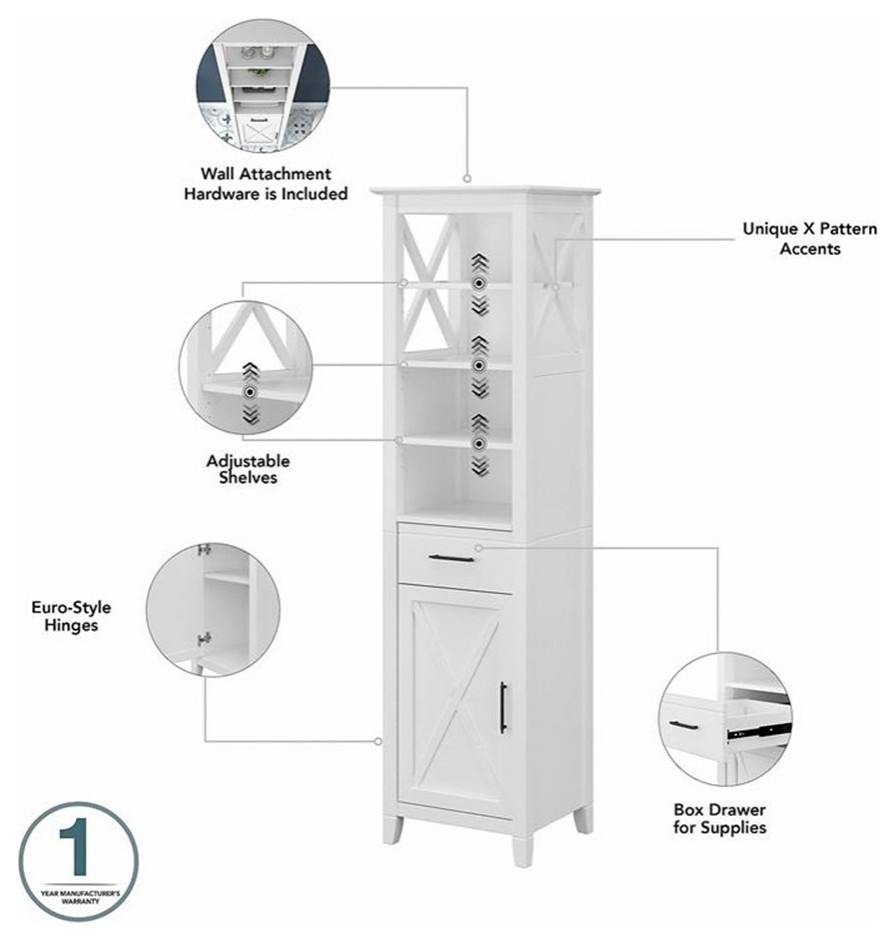 Wall Attachment Hardware is Included

Unique X Pattern Accents

Adjustable Shelves

Euro-Style Hinges

Box Drawer for Supplies

1

YEAR MANUFACTURER'S WARRANTY