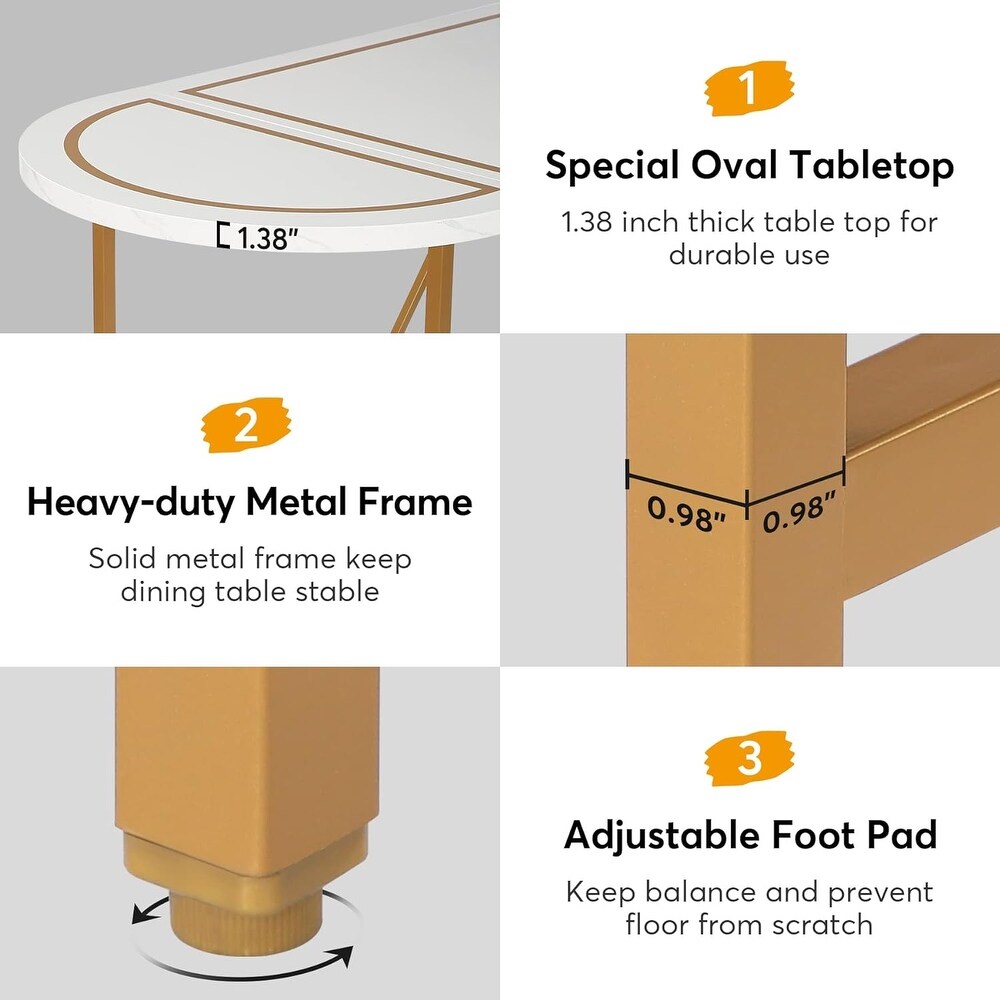 1.38"

1

Special Oval Tabletop

1.38 inch thick table top for durable use

2

Heavy-duty Metal Frame

Solid metal frame keep dining table stable

0.98"

0.98"

3

Adjustable Foot Pad

Keep balance and prevent floor from scratch