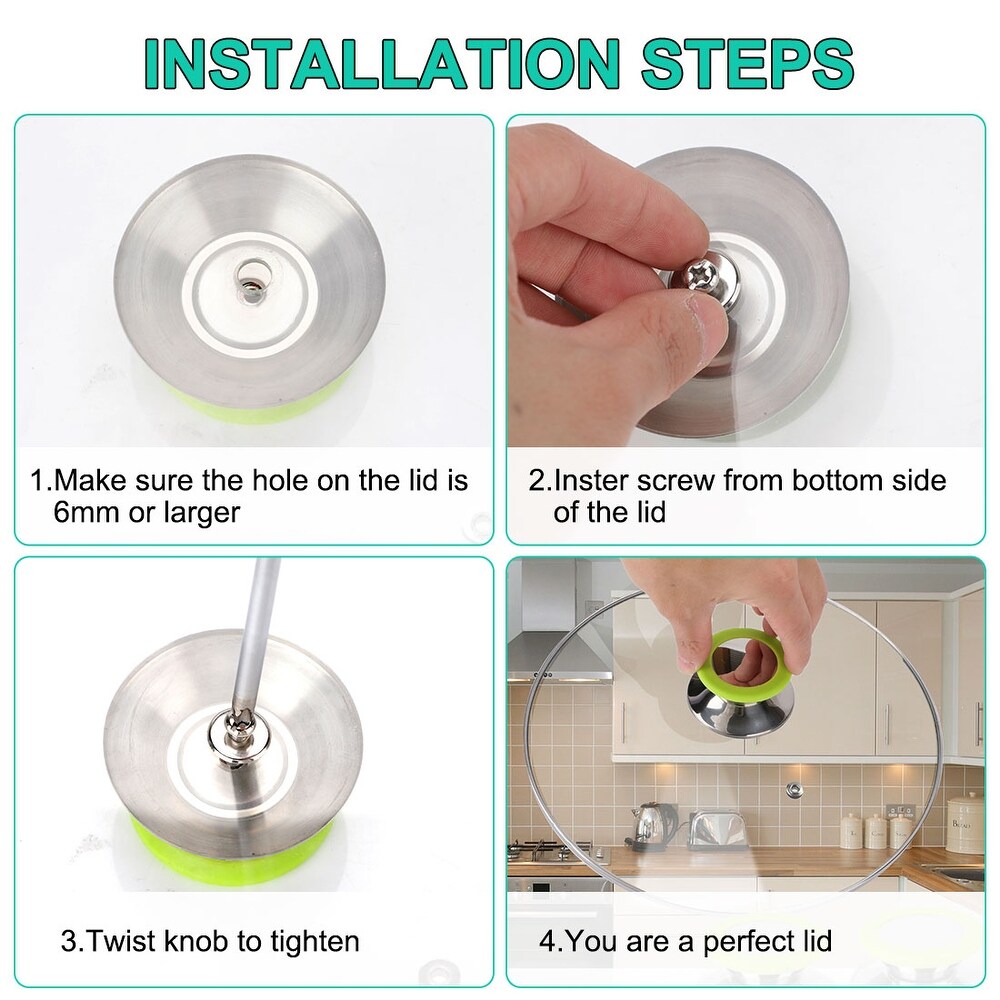 INSTALLATION STEPS

1.Make sure the hole on the lid is 6mm or larger

2.Inster screw from bottom side of the lid

3.Twist knob to tighten

4.You are a perfect lid