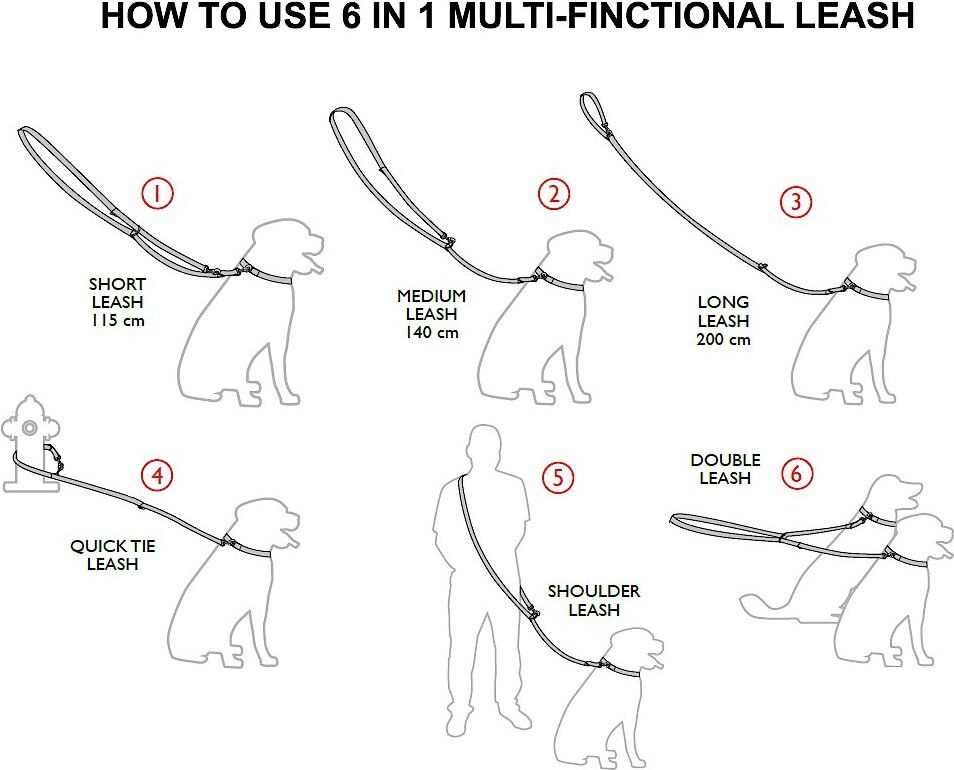 HOW TO USE 6 IN 1 MULTI-FINCTIONAL LEASH

1

SHORT LEASH 115 cm

2

MEDIUM LEASH 140 cm

3

LONG LEASH 200 cm

4

QUICK TIE LEASH

5

SHOULDER LEASH

DOUBLE LEASH

6