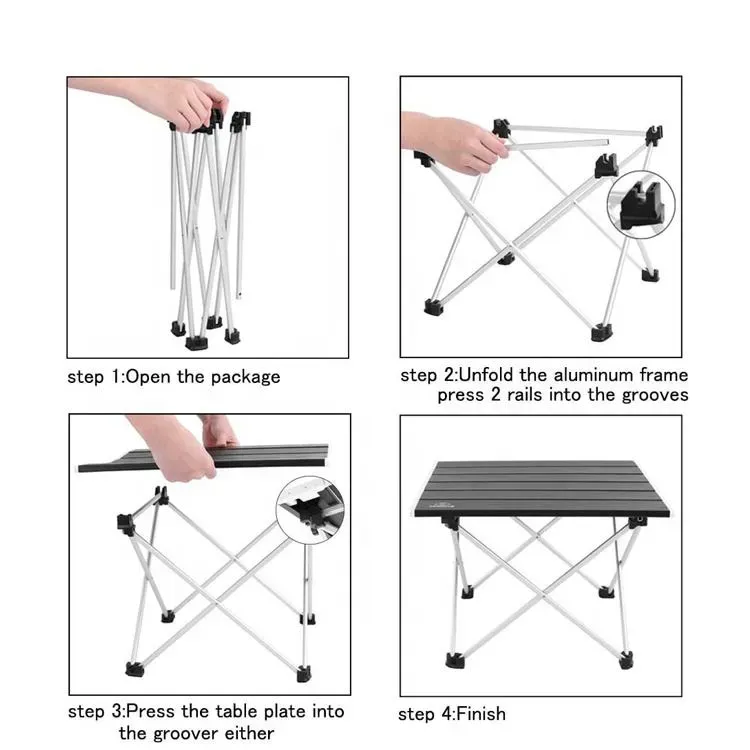 step 1:Open the package

step 2:Unfold the aluminum frame press 2 rails into the grooves

step 3:Press the table plate into the groover either

step 4:Finish