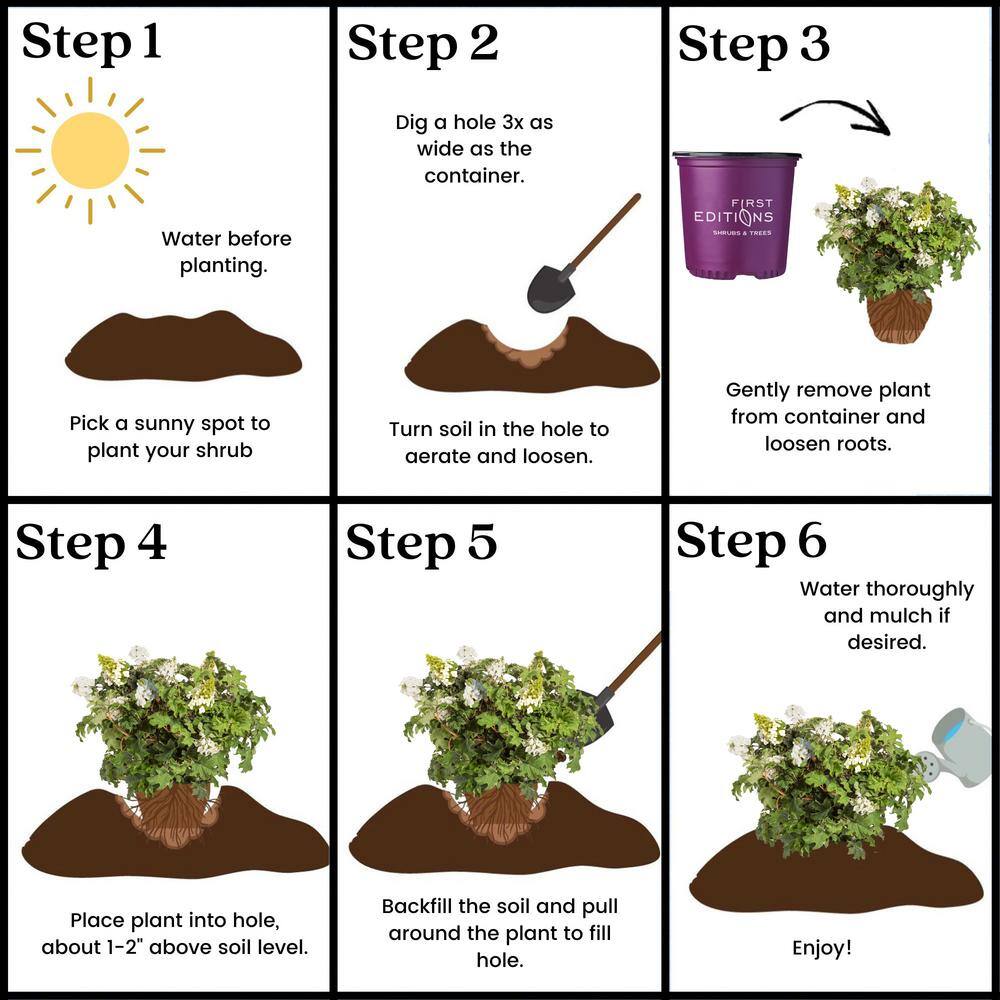 Step 1

Water before planting.

Pick a sunny spot to plant your shrub

Step 2

Dig a hole 3x as wide as the container.

Turn soil in the hole to aerate and loosen.

Step 3

FIRST EDITIONS SHRUBS & TREES

Gently remove plant from container and loosen roots.

Step 4

Place plant into hole, about 1-2" above soil level.

Step 5

Backfill the soil and pull around the plant to fill hole.

Step 6

Water thoroughly and mulch if desired.

Enjoy!