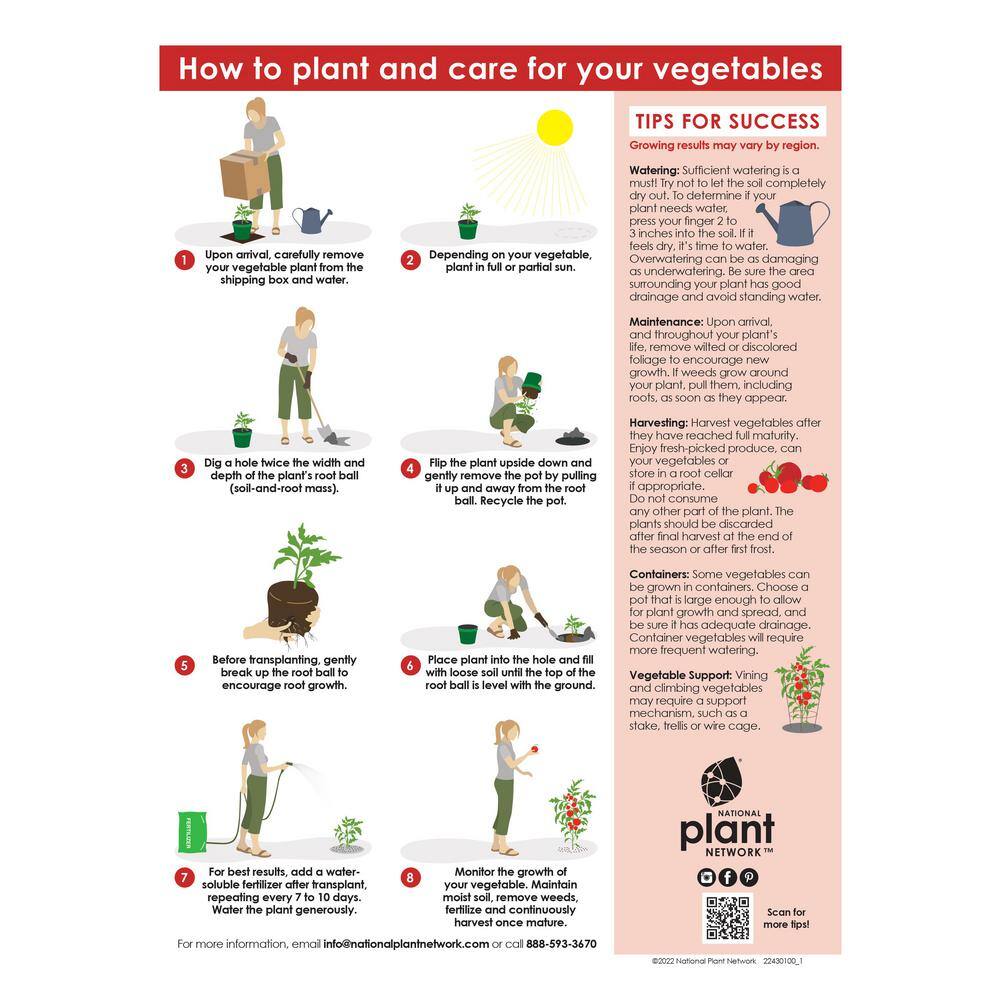 How to plant and care for your vegetables

1 Upon arrival, carefully remove your vegetable plant from the shipping box and water.

2 Depending on your vegetable, plant in full or partial sun.

3 Dig a hole twice the width and depth of the plant's root ball (soil-and-root mass).

4 Flip the plant upside down and gently remove the pot by pulling it up and away from the root ball. Recycle the pot.

5 Before transplanting, gently break up the root ball to encourage root growth.

6 Place plant into the hole and fill with loose soil until the top of the root ball is level with the ground.

FERTILIZER

7 For best results, add a water-soluble fertilizer after transplant, repeating every 7 to 10 days. Water the plant generously.

8 Monitor the growth of your vegetable. Maintain moist soil, remove weeds, fertilize and continuously harvest once mature.

For more information, email info@nationalplantnetwork.com or call 888-593-3670

TIPS FOR SUCCESS

Growing results may vary by region.

Watering: Sufficient watering is a must! Try not to let the soil completely dry out. To determine if your plant needs water, press your finger 2 to 3 inches into the soil. If it feels dry, it's time to water. Overwatering can be as damaging as underwatering. Be sure the area surrounding your plant has good drainage and avoid standing water.

Maintenance: Upon arrival, and throughout your plant's life, remove wilted or discolored foliage to encourage new growth. If weeds grow around your plant, pull them, including roots, as soon as they appear.

Harvesting: Harvest vegetables after they have reached full maturity. Enjoy fresh-picked produce, can your vegetables or store in a root cellar if appropriate. Do not consume any other part of the plant. The plants should be discarded after final harvest at the end of the season or after first frost.

Containers: Some vegetables can be grown in containers. Choose a pot that is large enough to allow for plant growth and spread, and be sure it has adequate drainage. Container vegetables will require more frequent watering.

Vegetable Support: Vining and climbing vegetables may require a support mechanism, such as a stake, trellis or wire cage.

NATIONAL plant NETWORK™

Scan for more tips!

©2022 National Plant Network 22430100_1