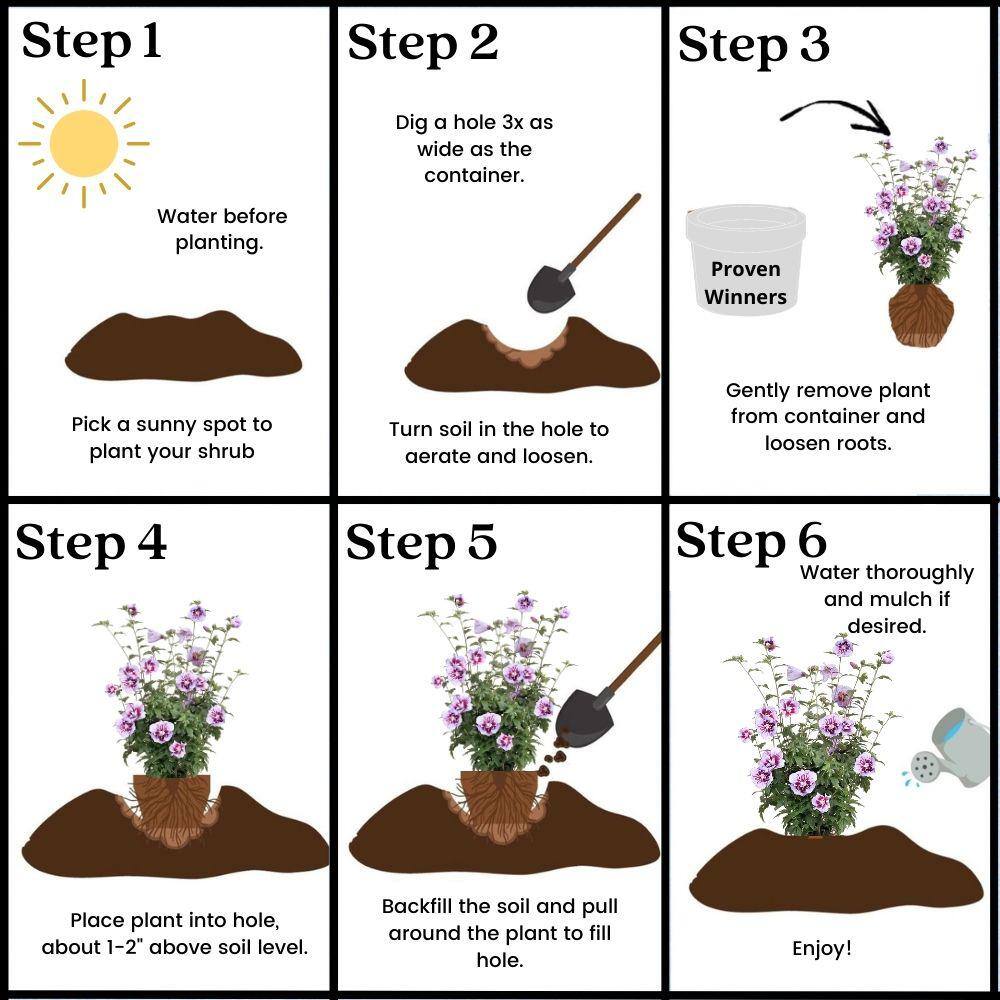 Step 1

Water before planting.

Pick a sunny spot to plant your shrub

Step 2

Dig a hole 3x as wide as the container.

Turn soil in the hole to aerate and loosen.

Step 3

Proven Winners

Gently remove plant from container and loosen roots.

Step 4

Place plant into hole, about 1-2" above soil level.

Step 5

Backfill the soil and pull around the plant to fill hole.

Step 6

Water thoroughly and mulch if desired.

Enjoy!