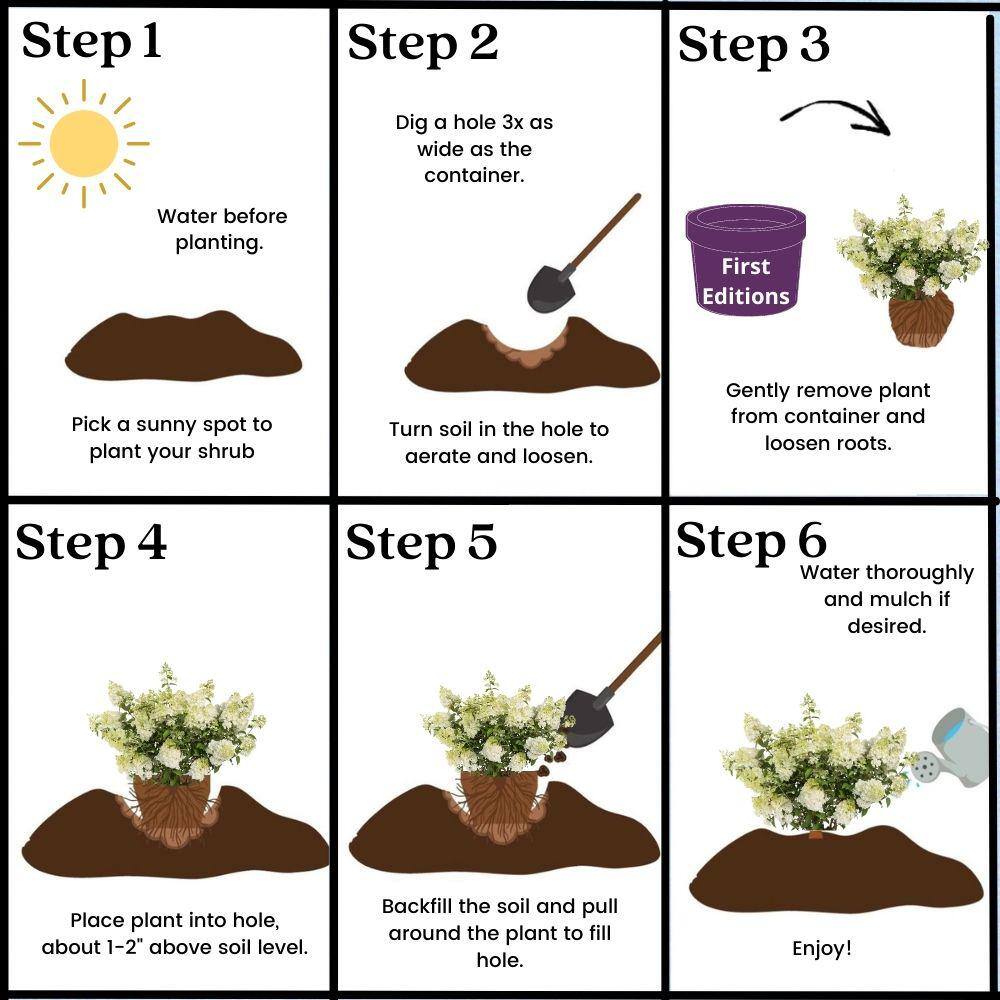 Step 1

Water before planting.

Pick a sunny spot to plant your shrub

Step 2

Dig a hole 3x as wide as the container.

Turn soil in the hole to aerate and loosen.

Step 3

First Editions

Gently remove plant from container and loosen roots.

Step 4

Place plant into hole, about 1-2" above soil level.

Step 5

Backfill the soil and pull around the plant to fill hole.

Step 6

Water thoroughly and mulch if desired.

Enjoy!