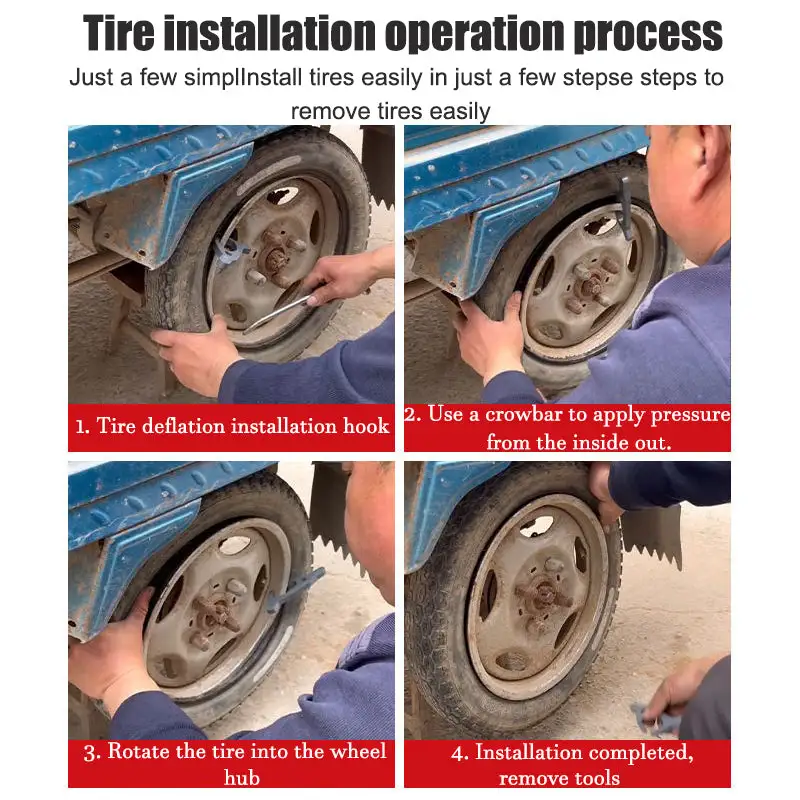 Tire installation operation process

Just a few simplInstall tires easily in just a few stepse steps to remove tires easily

1. Tire deflation installation hook

2. Use a crowbar to apply pressure from the inside out.

3. Rotate the tire into the wheel hub

4. Installation completed, remove tools