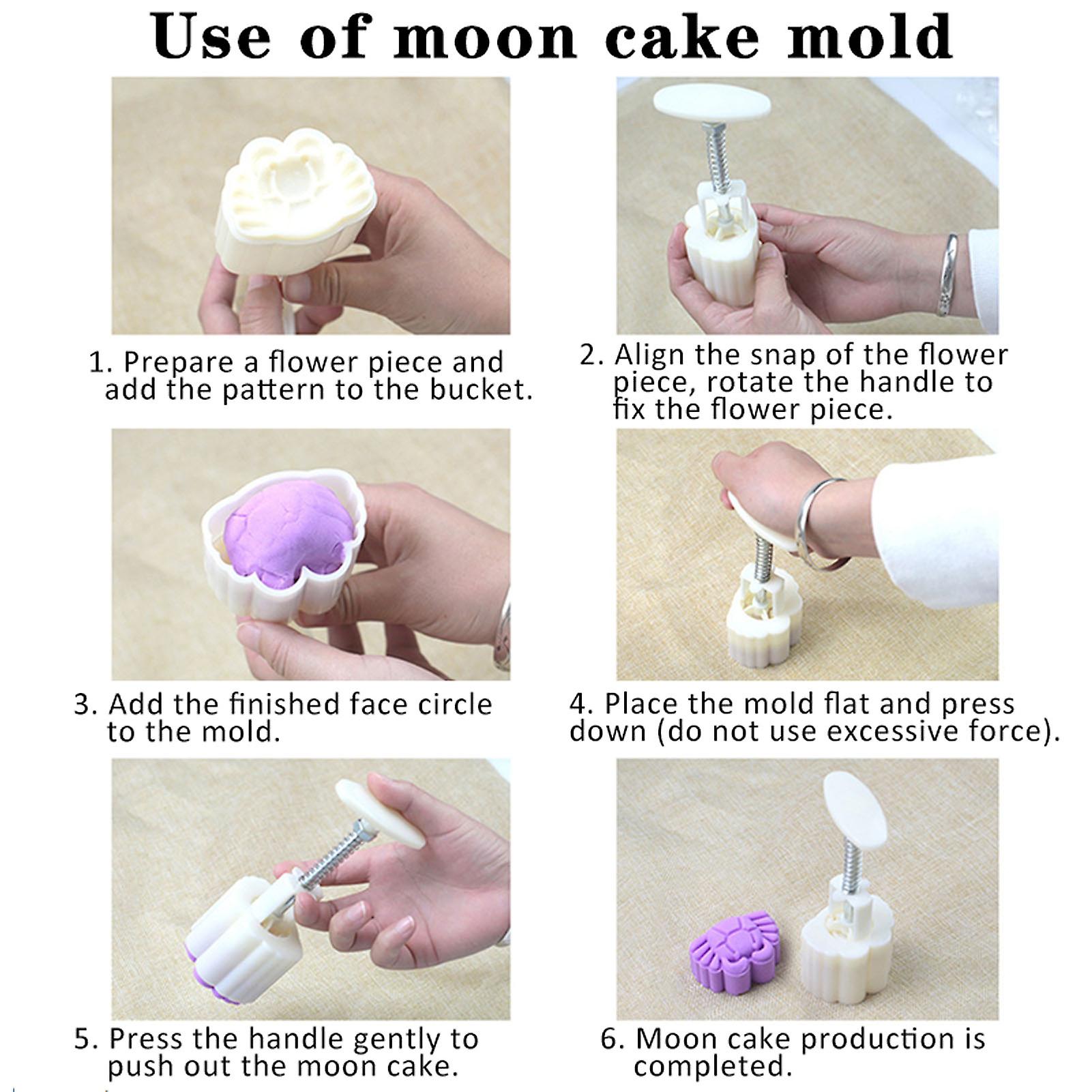 Use of moon cake mold

1. Prepare a flower piece and add the pattern to the bucket.

2. Align the snap of the flower piece, rotate the handle to fix the flower piece.

3. Add the finished face circle to the mold.

4. Place the mold flat and press down (do not use excessive force).

5. Press the handle gently to push out the moon cake.

6. Moon cake production is completed.