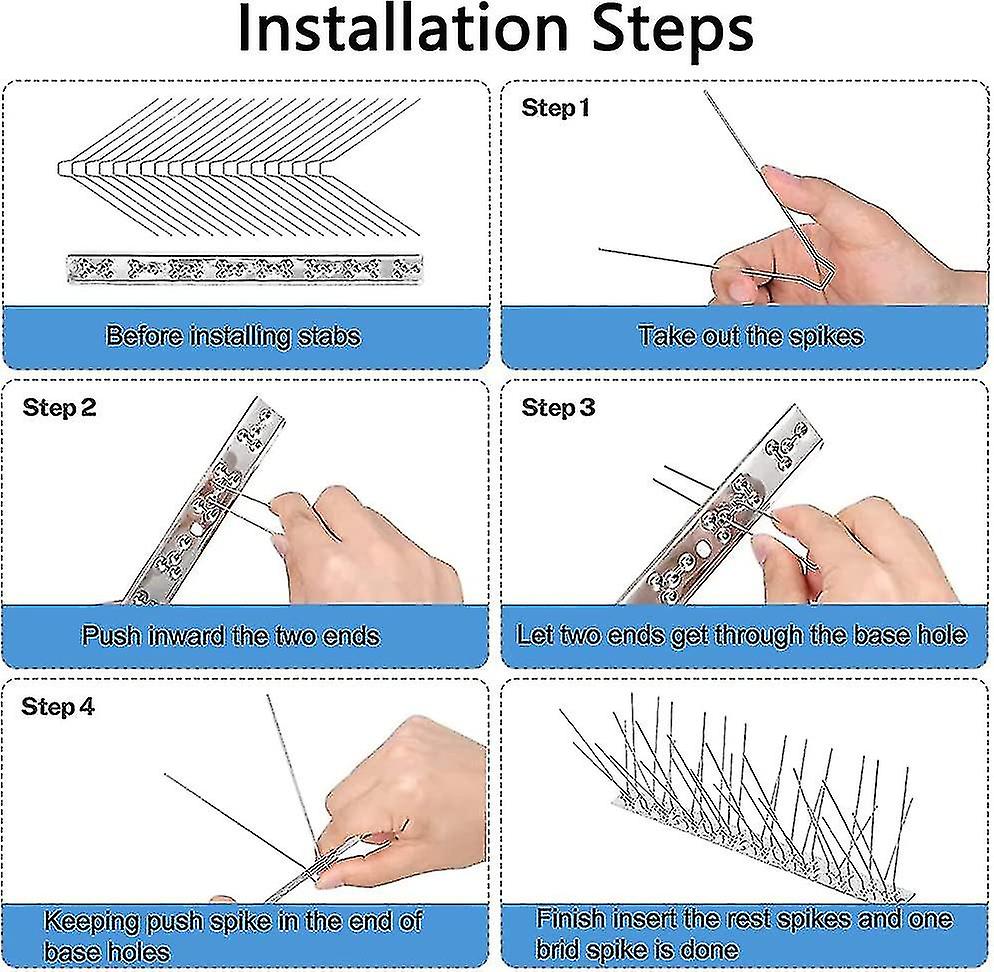 Installation Steps

Before installing stabs

Step 1

Take out the spikes

Step 2

Push inward the two ends

Step 3

Let two ends get through the base hole

Step 4

Keeping push spike in the end of base holes

Finish insert the rest spikes and one brid spike is done