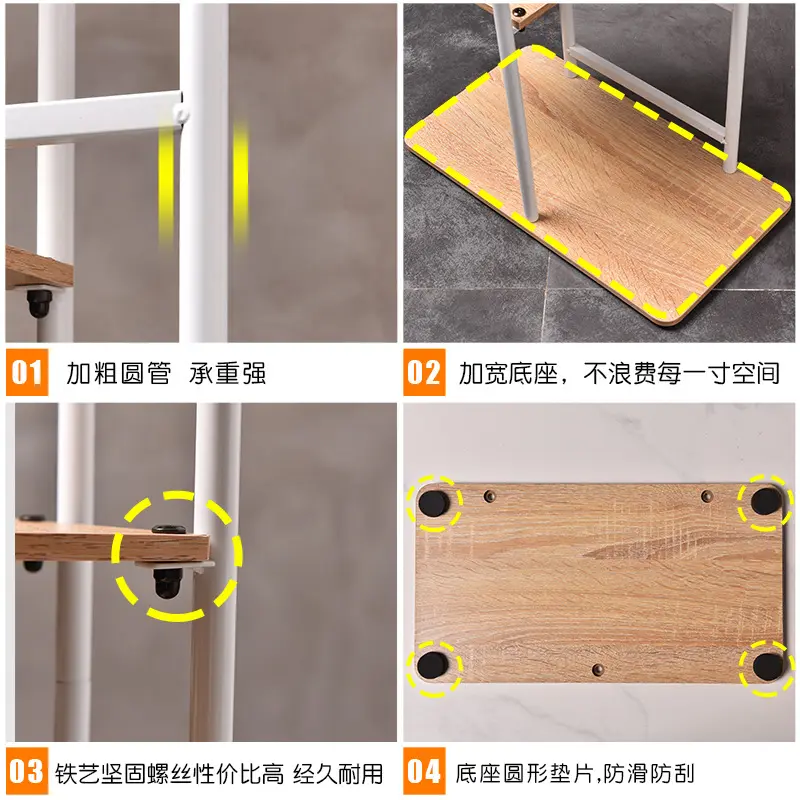 01 加粗圆管 承重强

02 加宽底座，不浪费每一寸空间

03 铁艺坚固螺丝性价比高 经久耐用

04 底座圆形垫片,防滑防刮