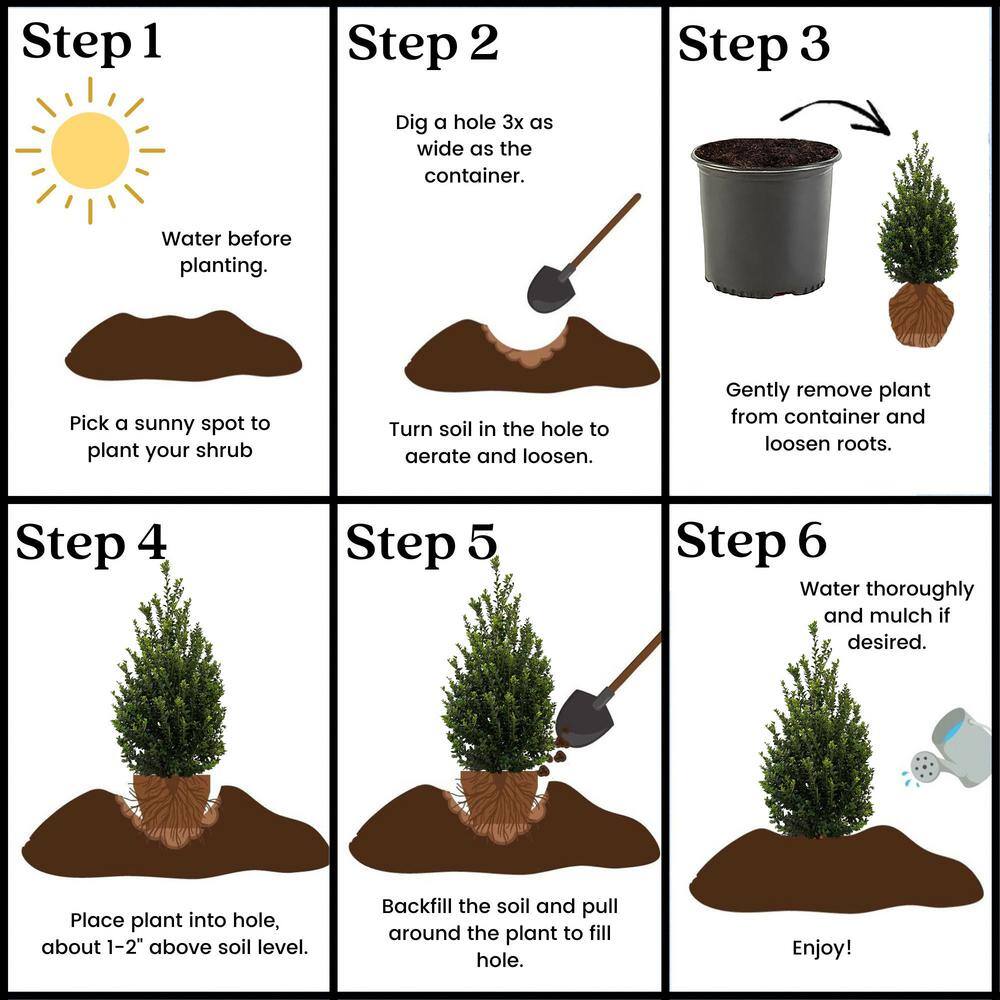 Step 1

Water before planting.

Pick a sunny spot to plant your shrub

Step 2

Dig a hole 3x as wide as the container.

Turn soil in the hole to aerate and loosen.

Step 3

Gently remove plant from container and loosen roots.

Step 4

Place plant into hole, about 1-2" above soil level.

Step 5

Backfill the soil and pull around the plant to fill hole.

Step 6

Water thoroughly and mulch if desired.

Enjoy!