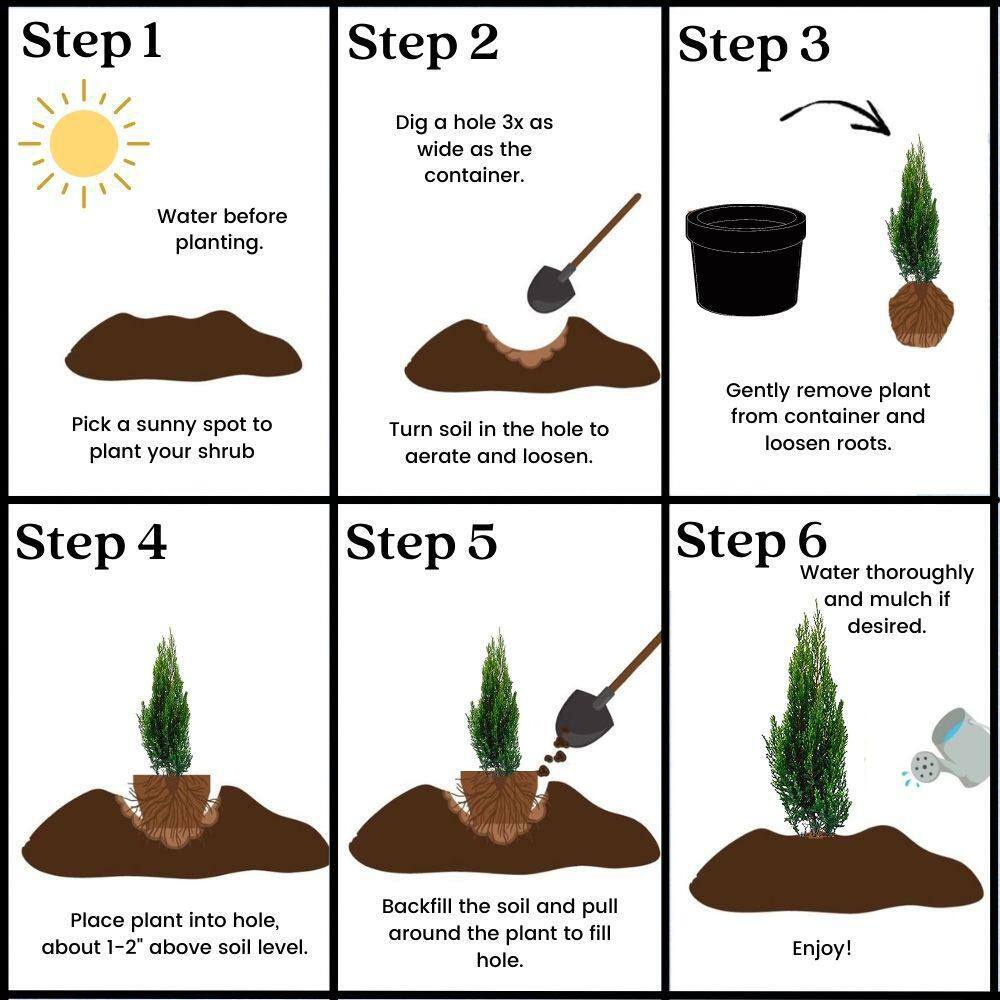 Step 1

Water before planting.

Pick a sunny spot to plant your shrub

Step 2

Dig a hole 3x as wide as the container.

Turn soil in the hole to aerate and loosen.

Step 3

Gently remove plant from container and loosen roots.

Step 4

Place plant into hole, about 1-2" above soil level.

Step 5

Backfill the soil and pull around the plant to fill hole.

Step 6

Water thoroughly and mulch if desired.

Enjoy!