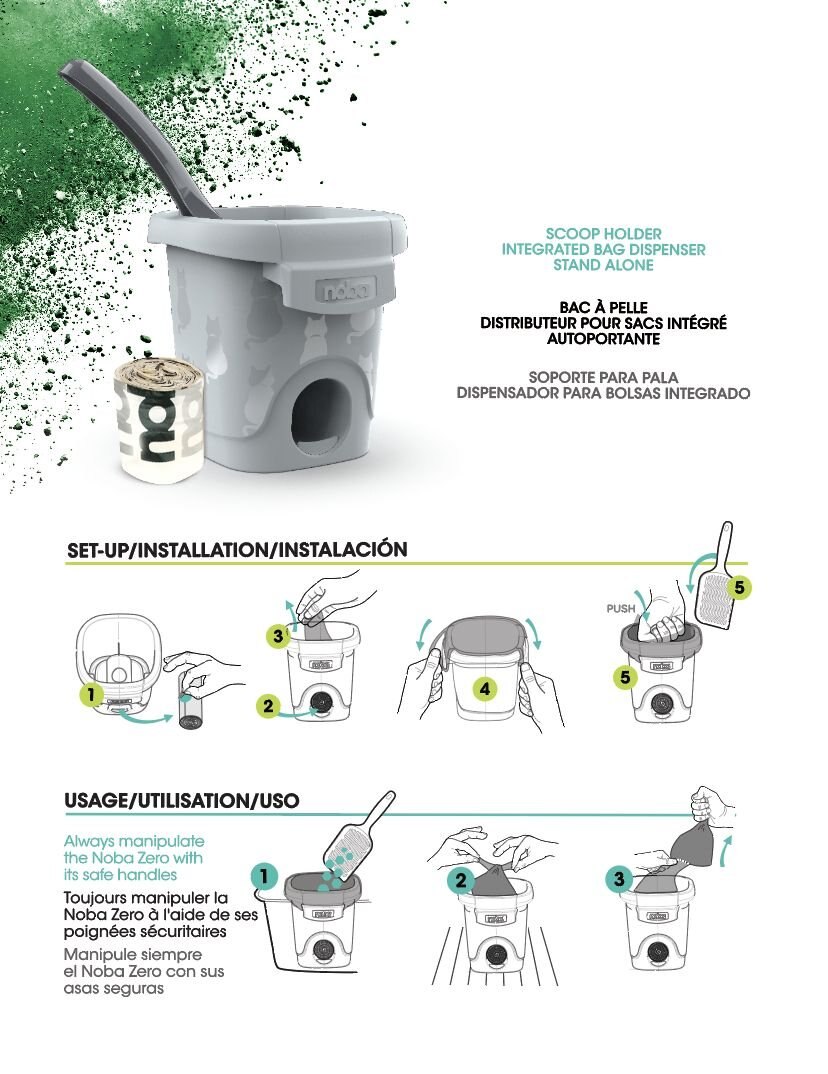 noba

SCOOP HOLDER
INTEGRATED BAG DISPENSER
STAND ALONE

BAC À PELLE
DISTRIBUTEUR POUR SACS INTÉGRÉ
AUTOPORTANTE

SOPORTE PARA PALA
DISPENSADOR PARA BOLSAS INTEGRADO

SET-UP/INSTALLATION/INSTALACIÓN

1 2 3 4 PUSH 5 5

USAGE/UTILISATION/USO

Always manipulate the Noba Zero with its safe handles

Toujours manipuler la Noba Zero à l'aide de ses poignées sécuritaires

Manipule siempre el Noba Zero con sus asas seguras

1 2 3