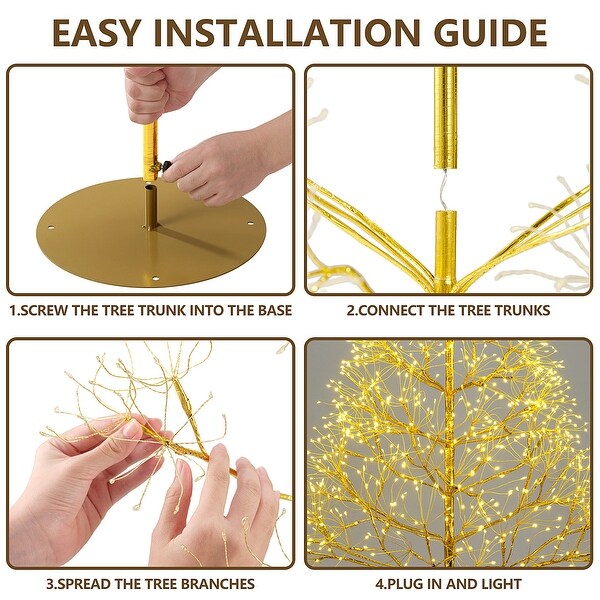 EASY INSTALLATION GUIDE

1.SCREW THE TREE TRUNK INTO THE BASE

2.CONNECT THE TREE TRUNKS

3.SPREAD THE TREE BRANCHES

4.PLUG IN AND LIGHT