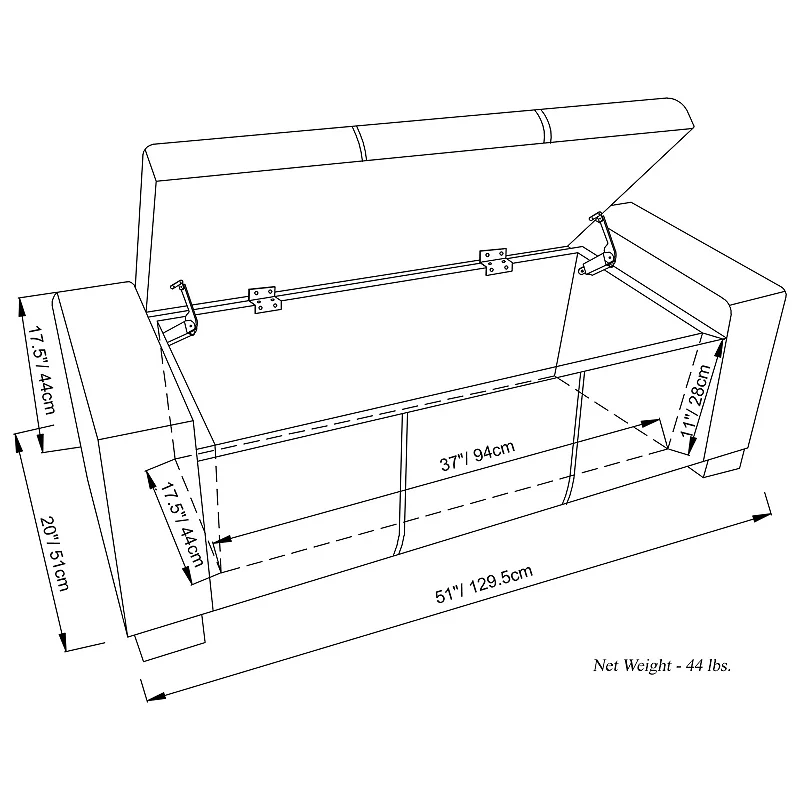 17.5"/ 44cm

20"/ 51cm

17.5"/ 44cm

37"/ 94cm

11"/ 28cm

51"/ 129.5cm

Net Weight - 44 lbs.