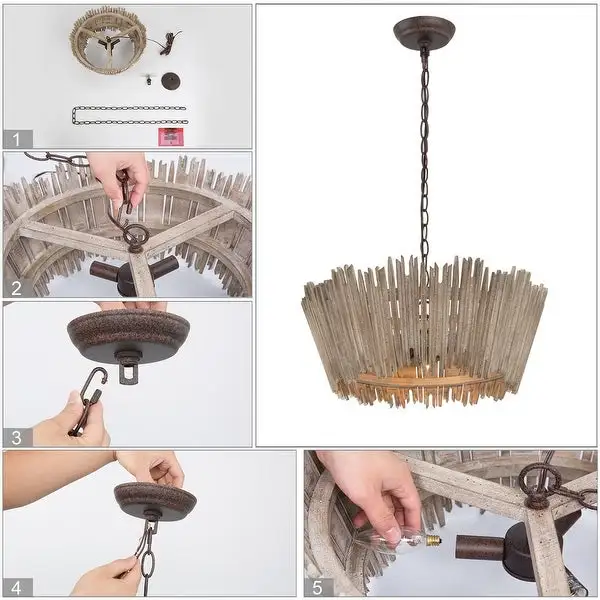 1
2
3
4
5